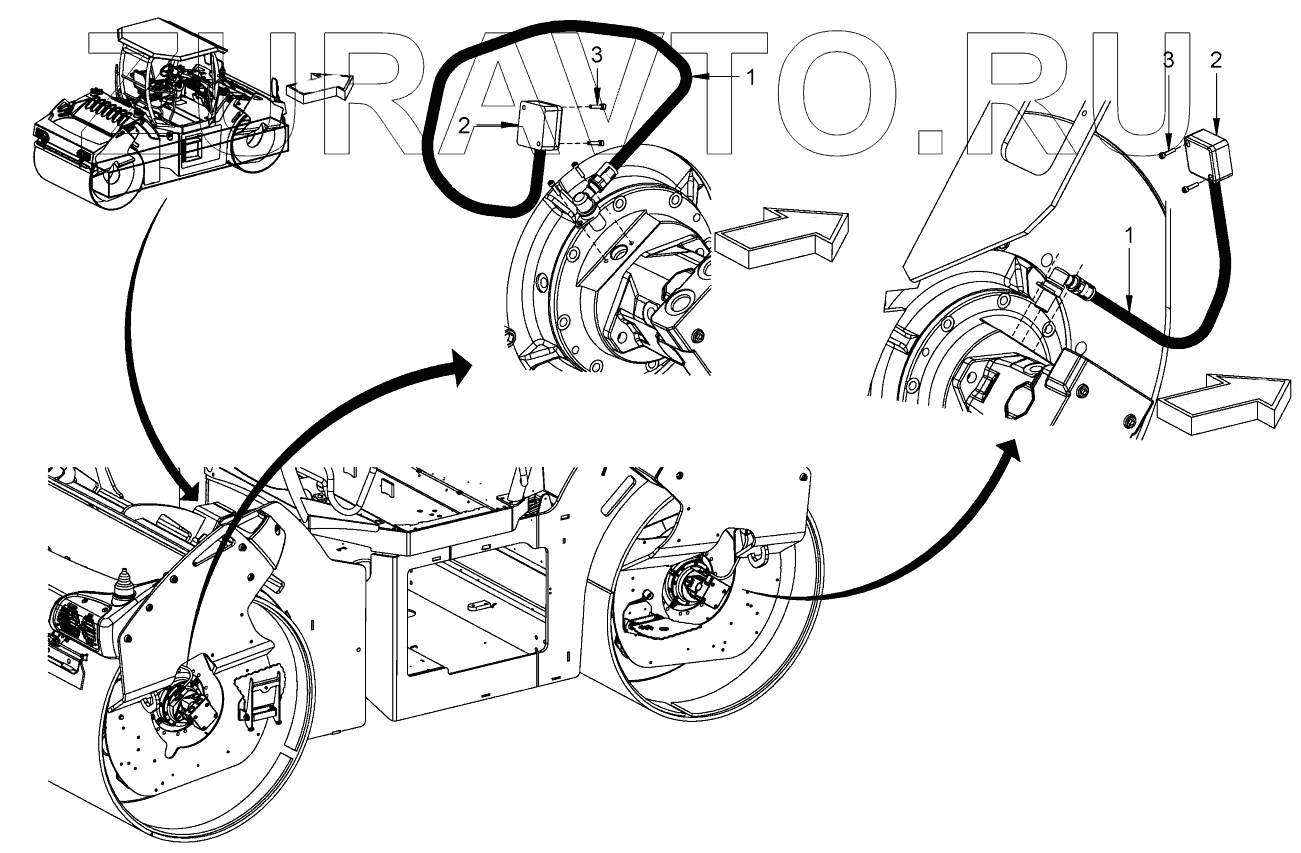 TURAVTO.RU

3
1
2

3
2
1