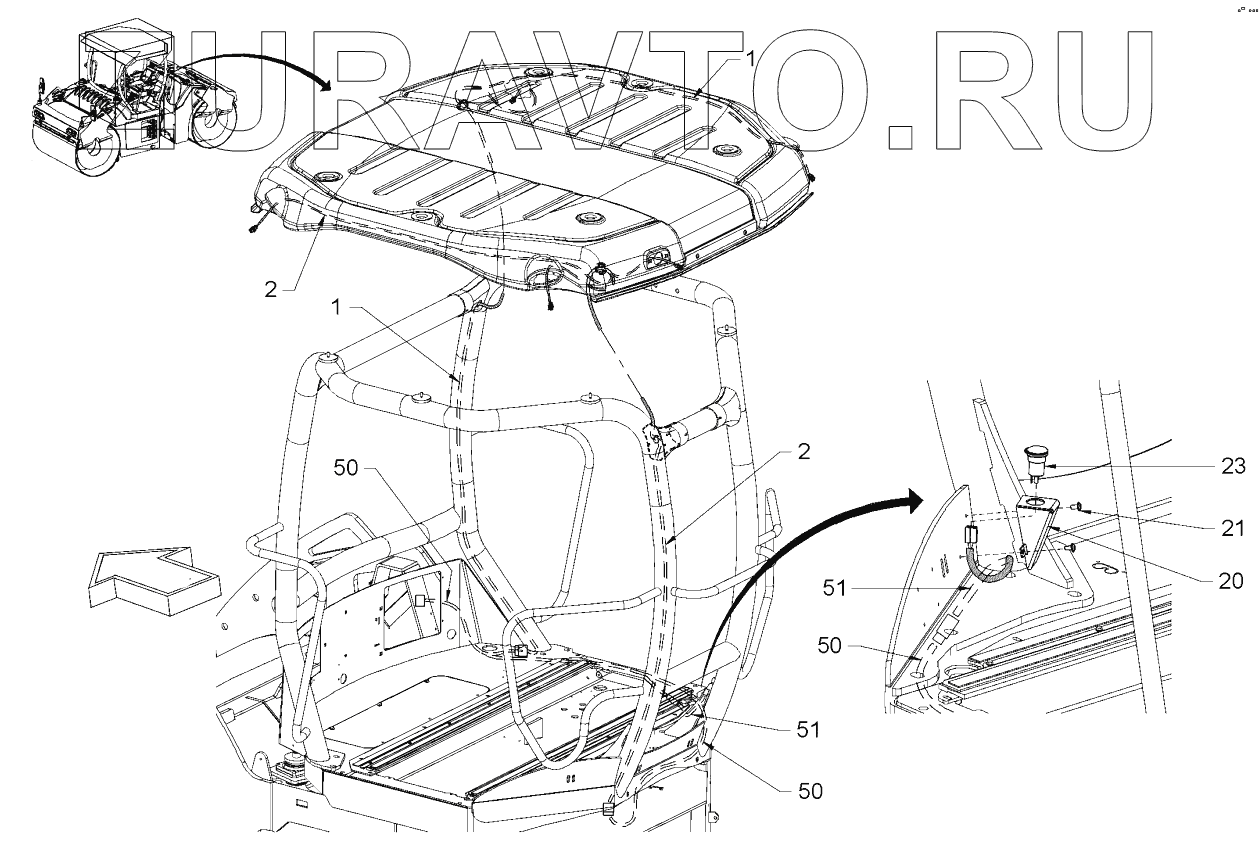 URAVTO.RU

1

2

1

50

2

23

21

20

51

50

51

50