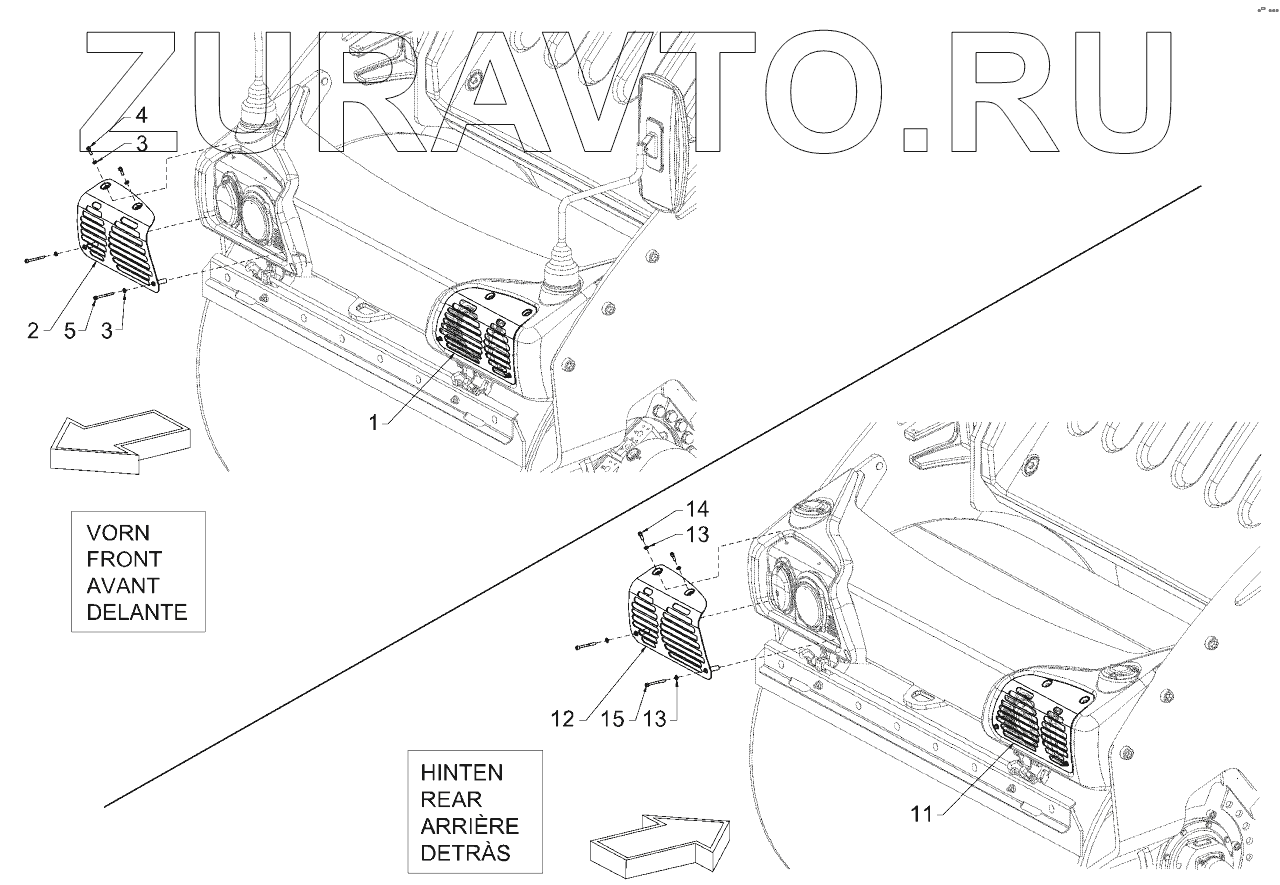 ZURAVTO.RU

4
3
2
5
3
1

VORN
FRONT
AVANT
DELANTE

14
13
12
15
13
11

HINTEN
REAR
ARRIÈRE
DETRÀS