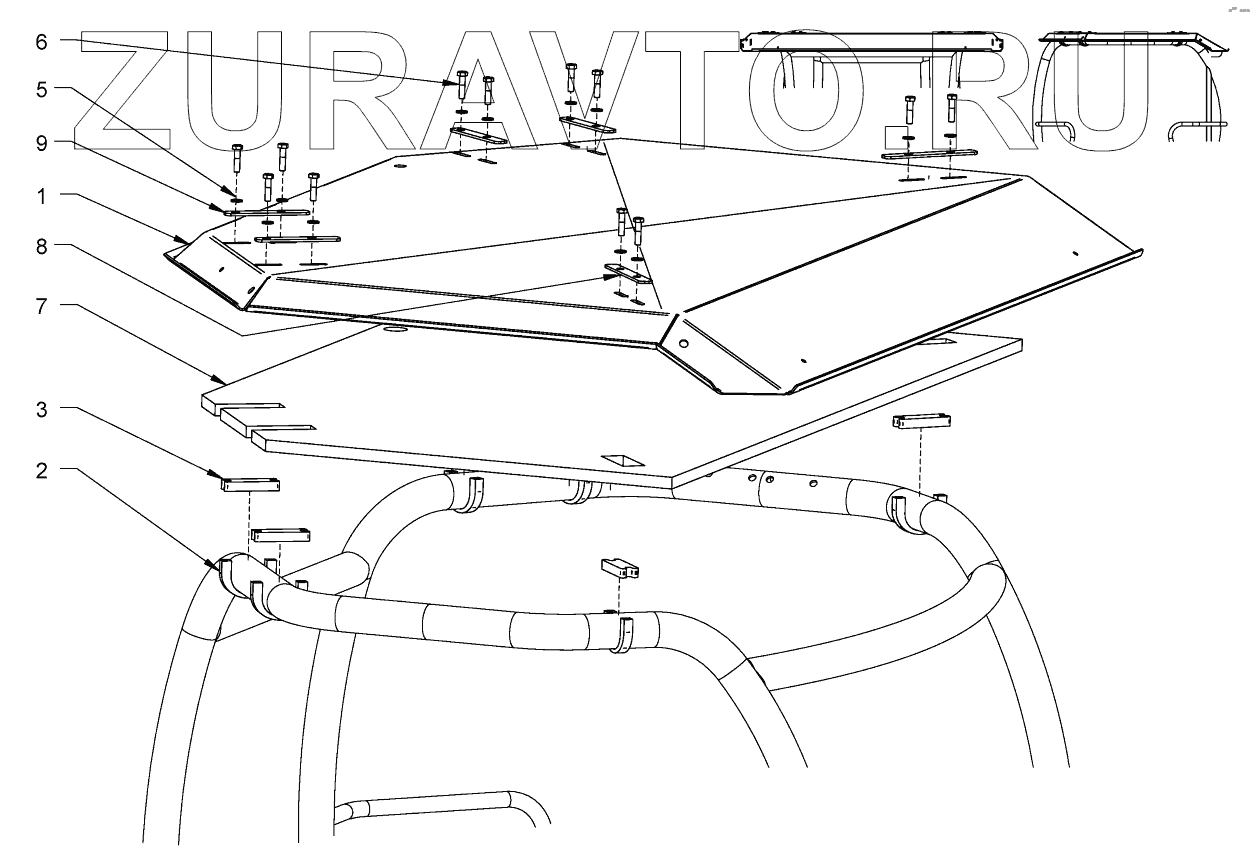 ZURAVTO.RU

6
5
9
1
8
7
3
2