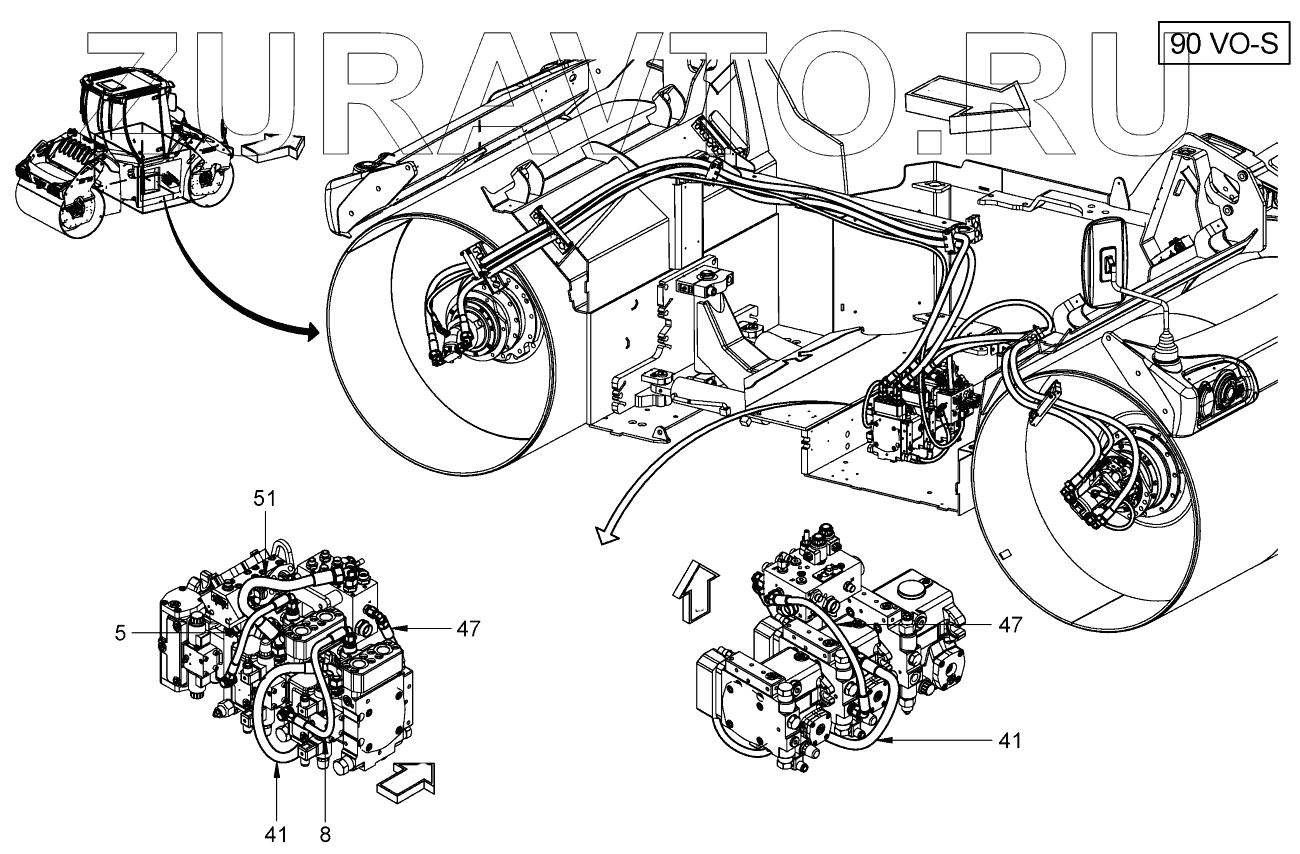 ZURAVTO.RU

90 VO-S

51

5

47

41

8

47

41