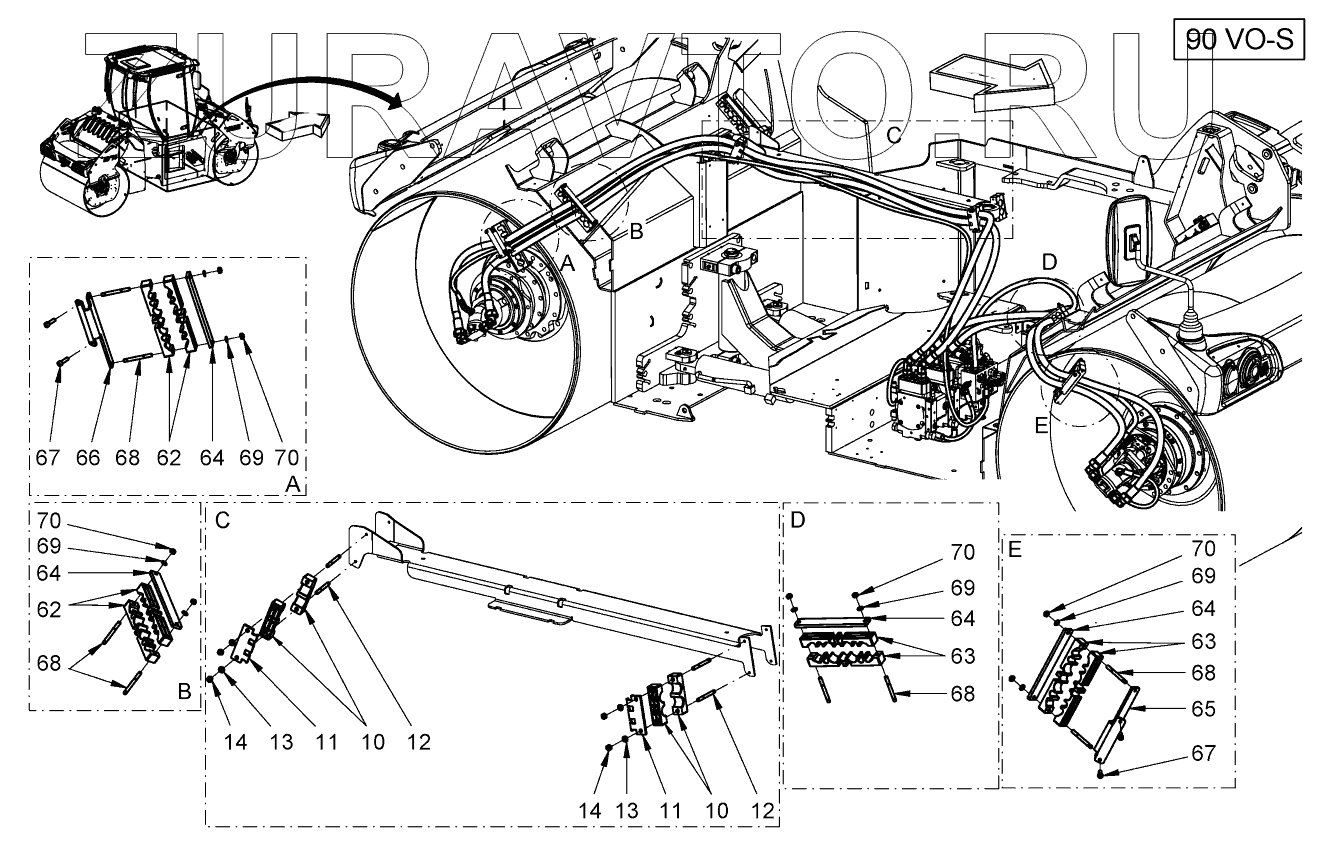 TURAVTO.RU

90 VO-S

C

B

A

D

E

67 66 68 62 64 69 70

A

70

69

64

62

68

B

C

14 13 11 10 12

14 13 11 10 12

D

70

69

64

63

68

E

70

69

64

63

68

65

67