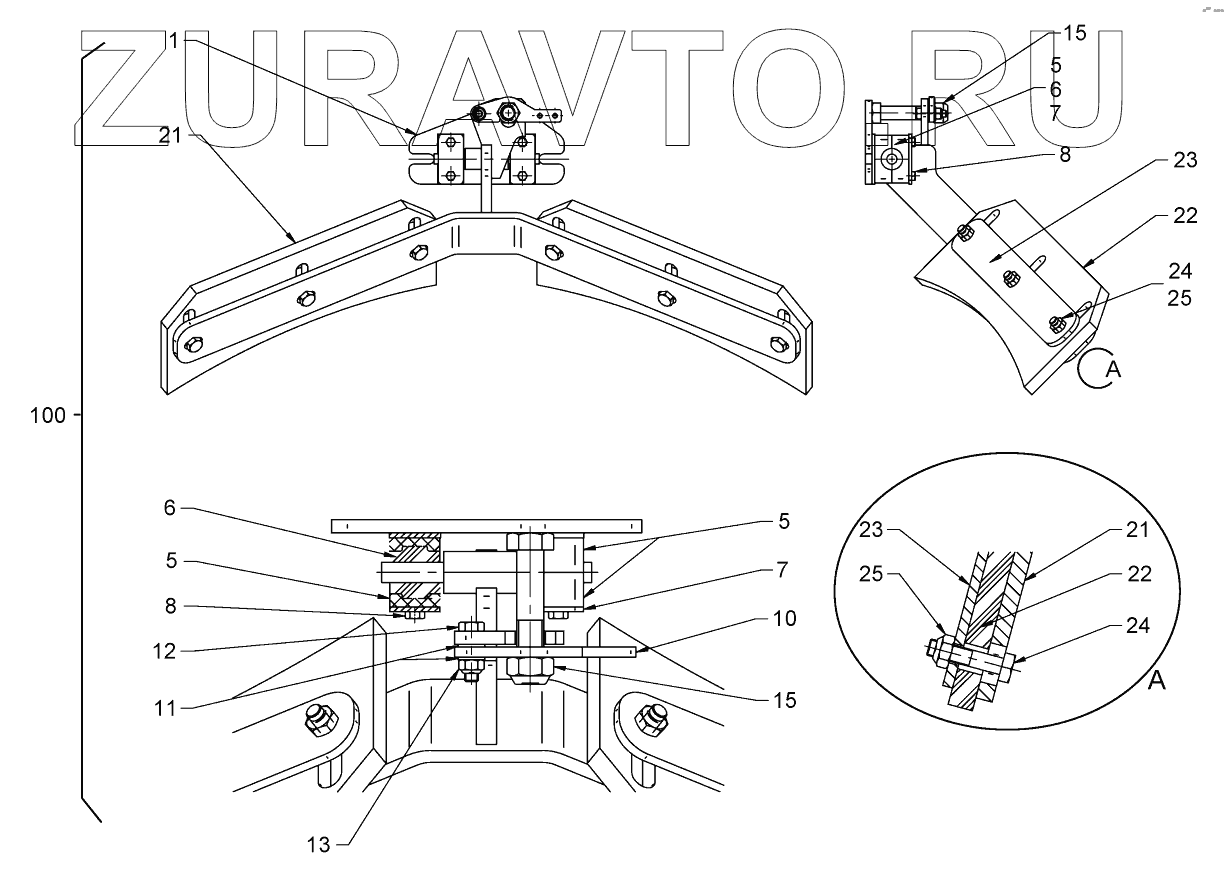 ZURAVTO.RU

1
21
15
5
6
7
8
23
22
24
25
A
100
6
5
8
12
11
13
5
7
10
15
23
25
21
22
24
A