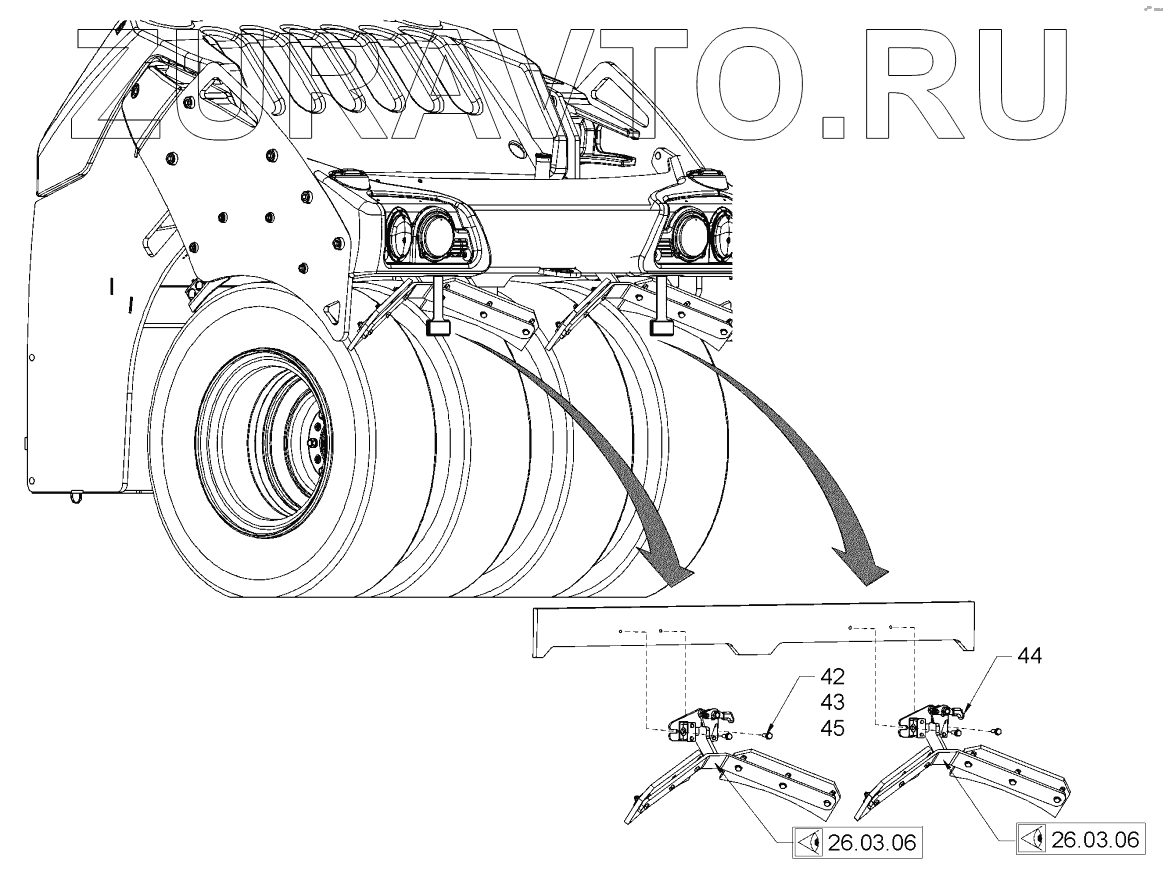 ZURAVTO.RU

42
43
45

44

26.03.06

26.03.06