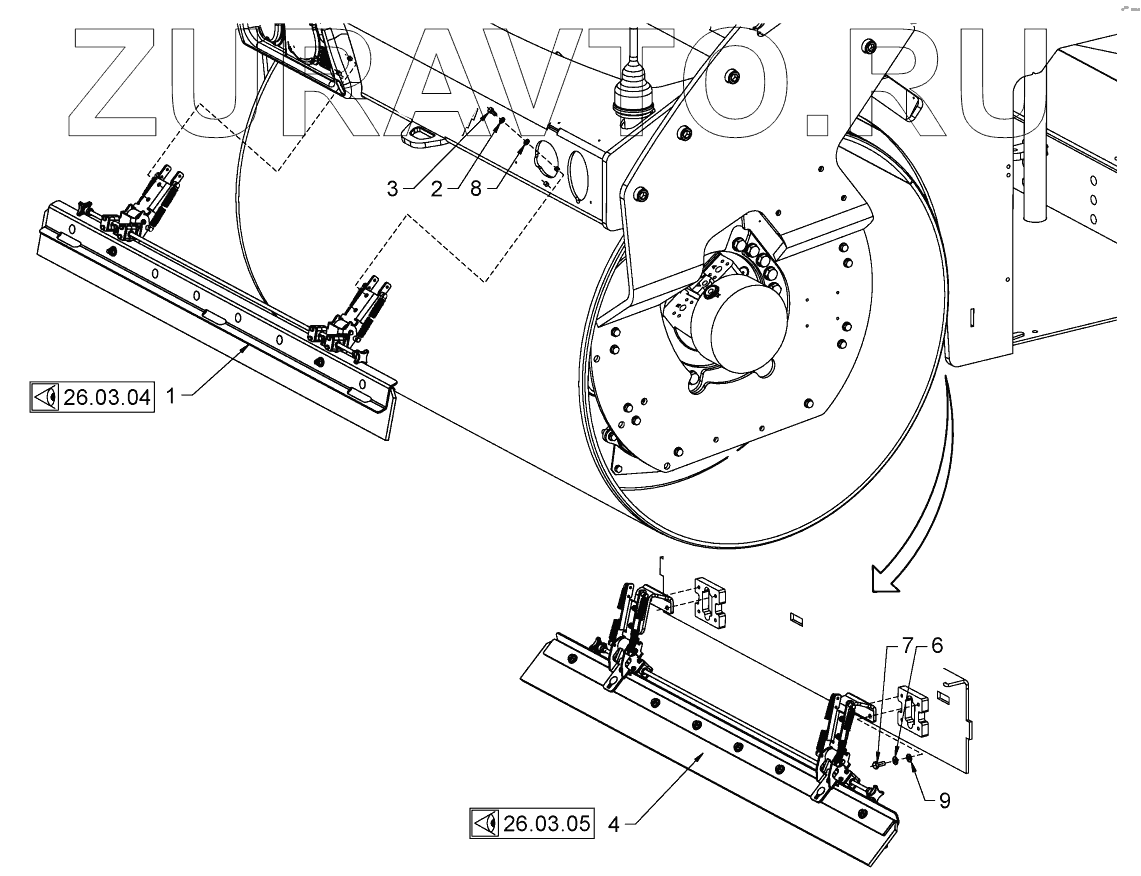 ZURAVTO.RU

3 2 8

26.03.04 1

7 6

9

26.03.05 4