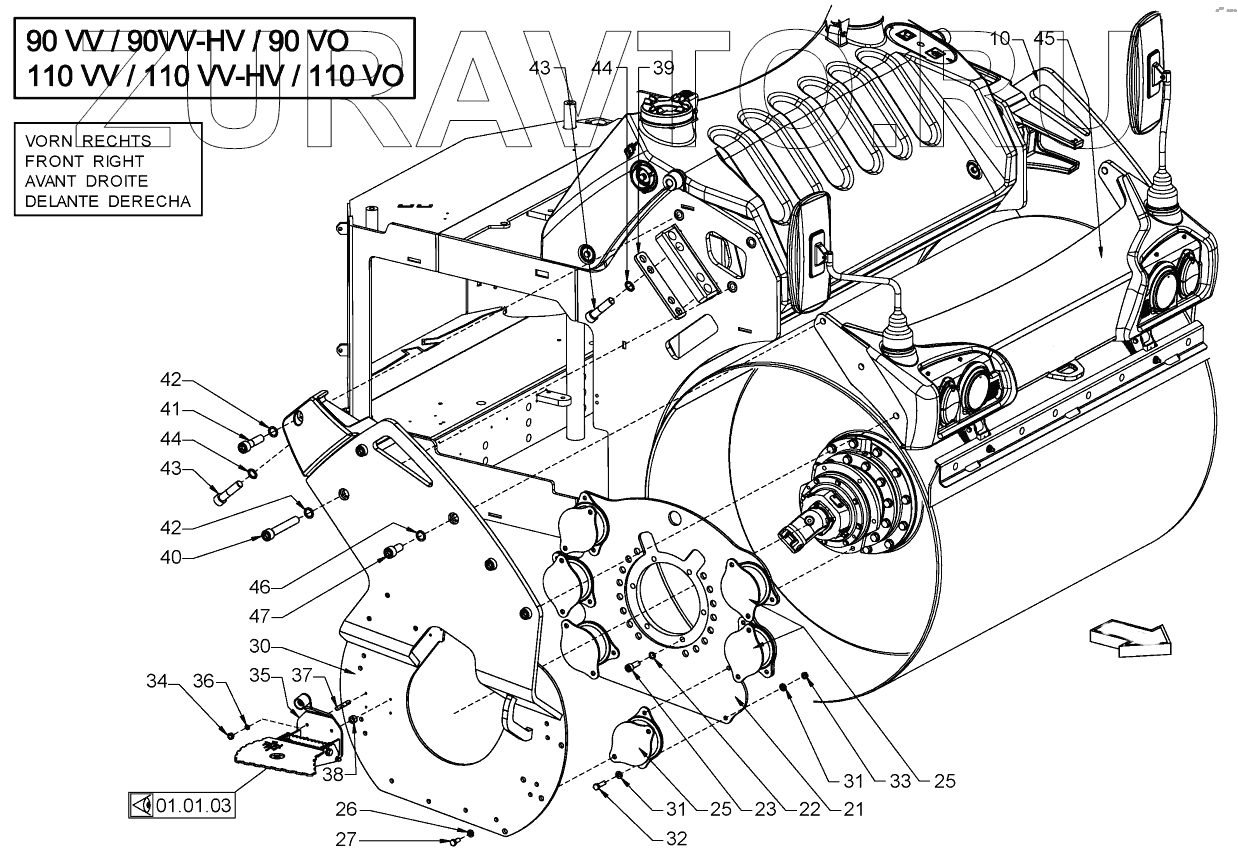 90 VV / 90VV-HV / 90 VO
110 VV / 110 VV-HV / 110 VO

ZURAVTO.RU

VORN RECHTS
FRONT RIGHT
AVANT DROITE
DELANTE DERECHA

43
44
39
10
45
42
41
44
43
42
40
46
47
30
34
36
35
37
38
01.01.03
26
27
31
25
23
22
21
31
33
25
32