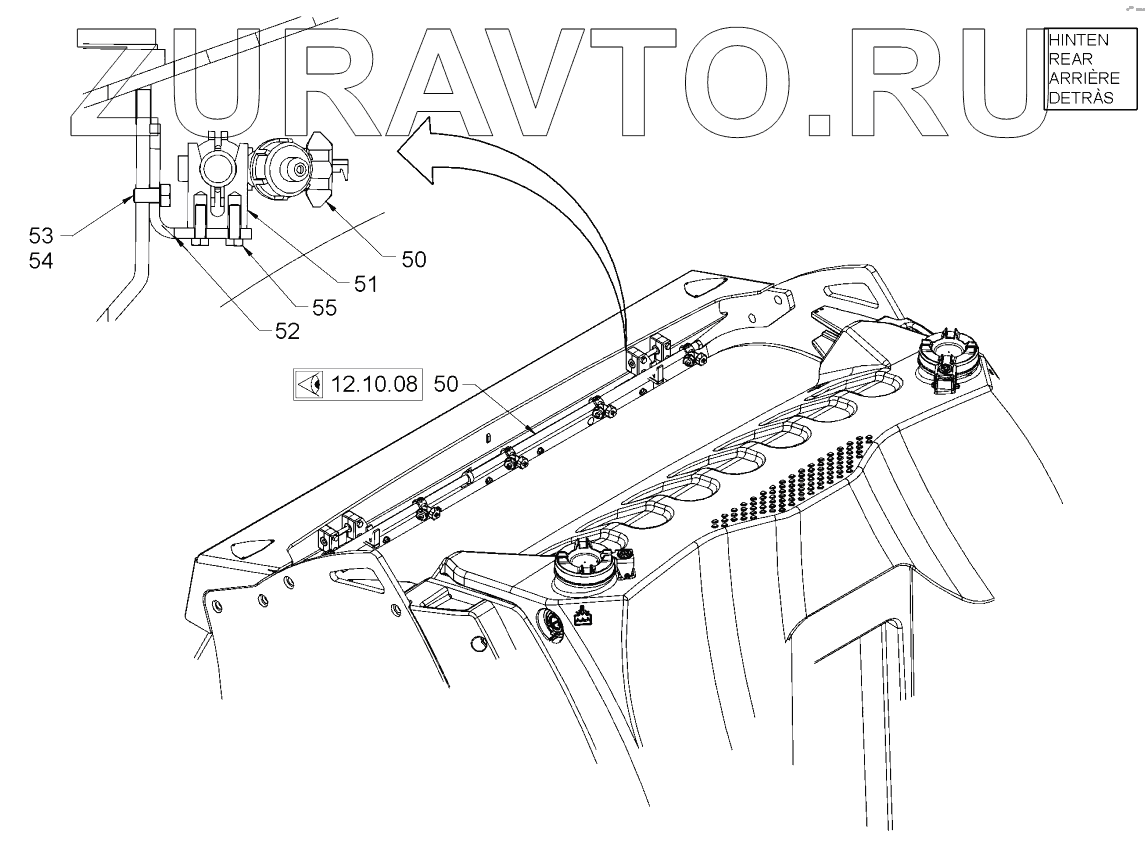 ZURAVTO.RU

HINTEN
REAR
ARRIÈRE
DETRÀS

53
54
50
51
55
52
12.10.08
50