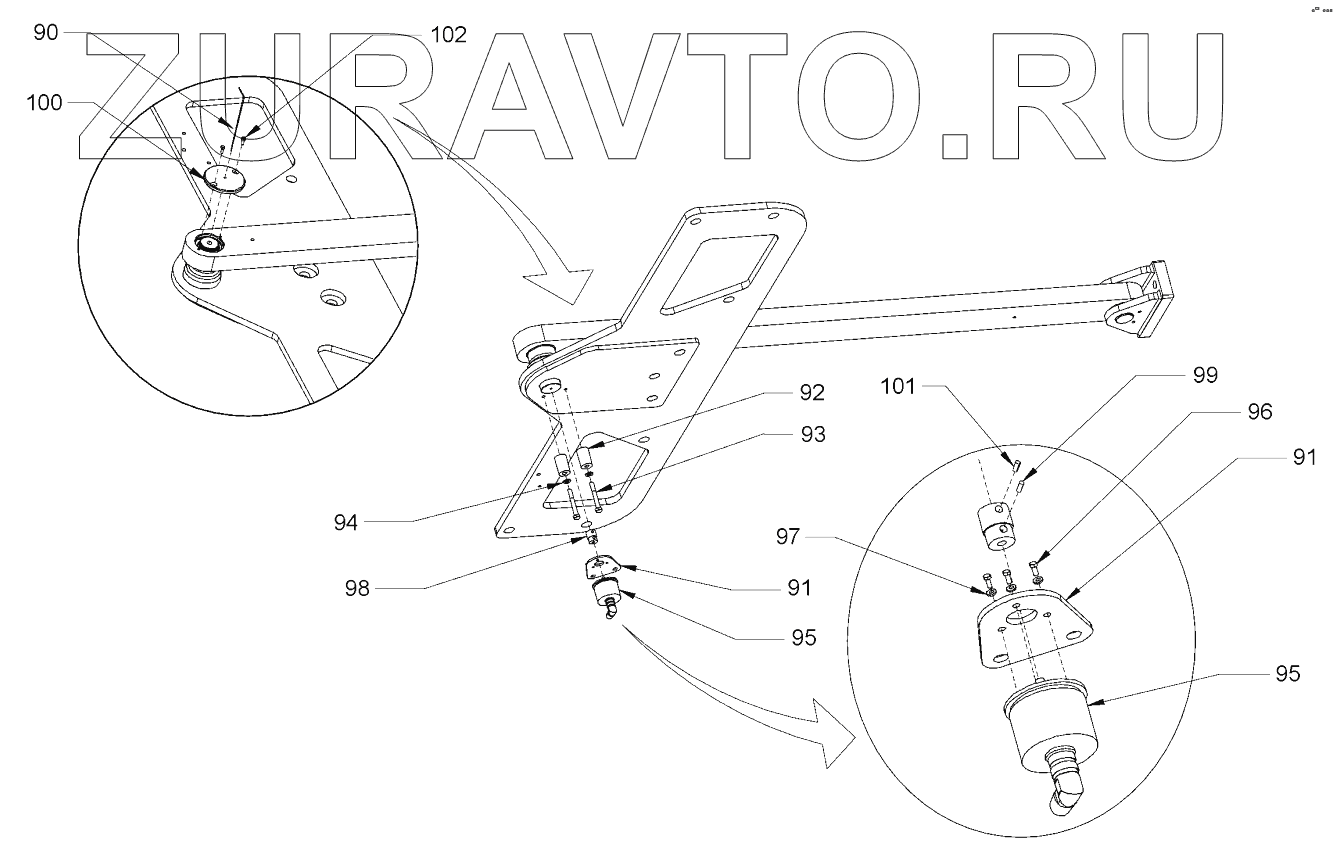 ZURAVTO.RU

90
102
100
92
93
94
98
91
95
101
99
96
91
97
95