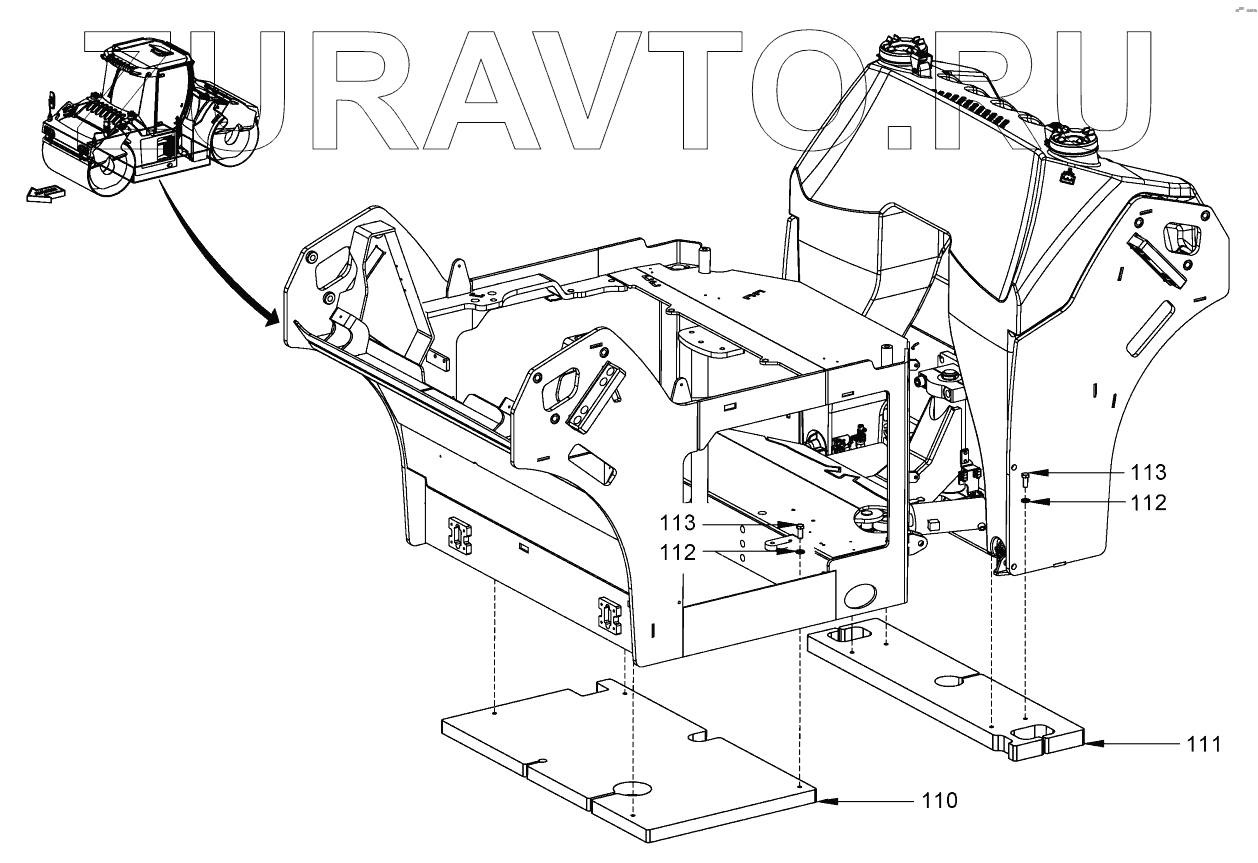 TURAVTO.RU

113
112
113
112
111
110