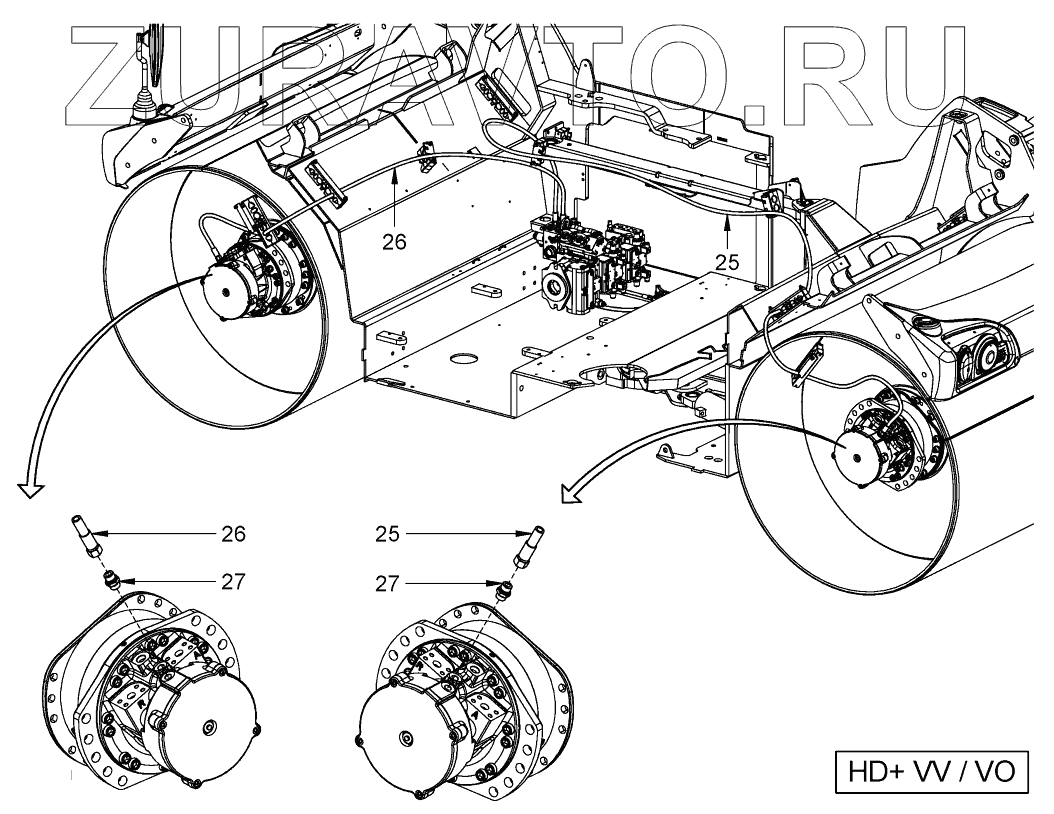 ZURAVTO.RU

26

25

26

27

25

27

HD+ VV / VO