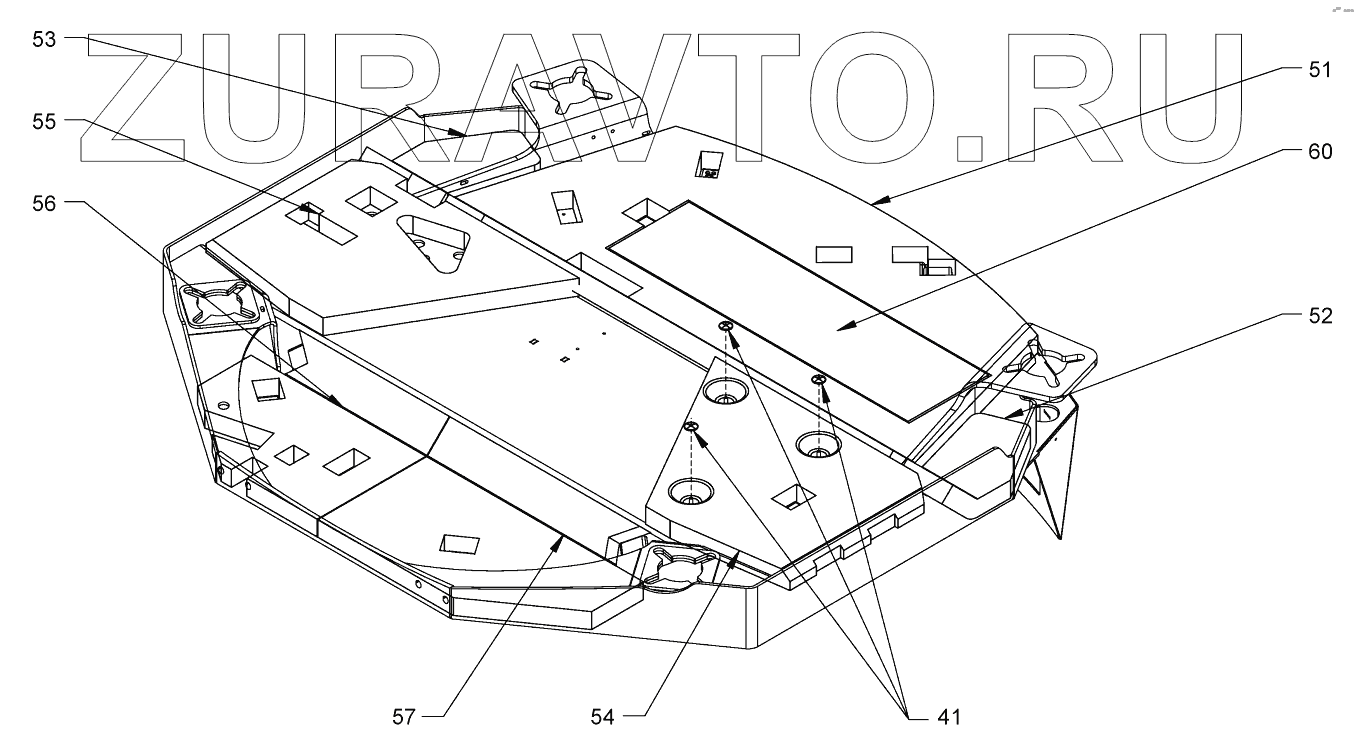 ZURAVTO.RU

53
55
56
51
60
52
57
54
41