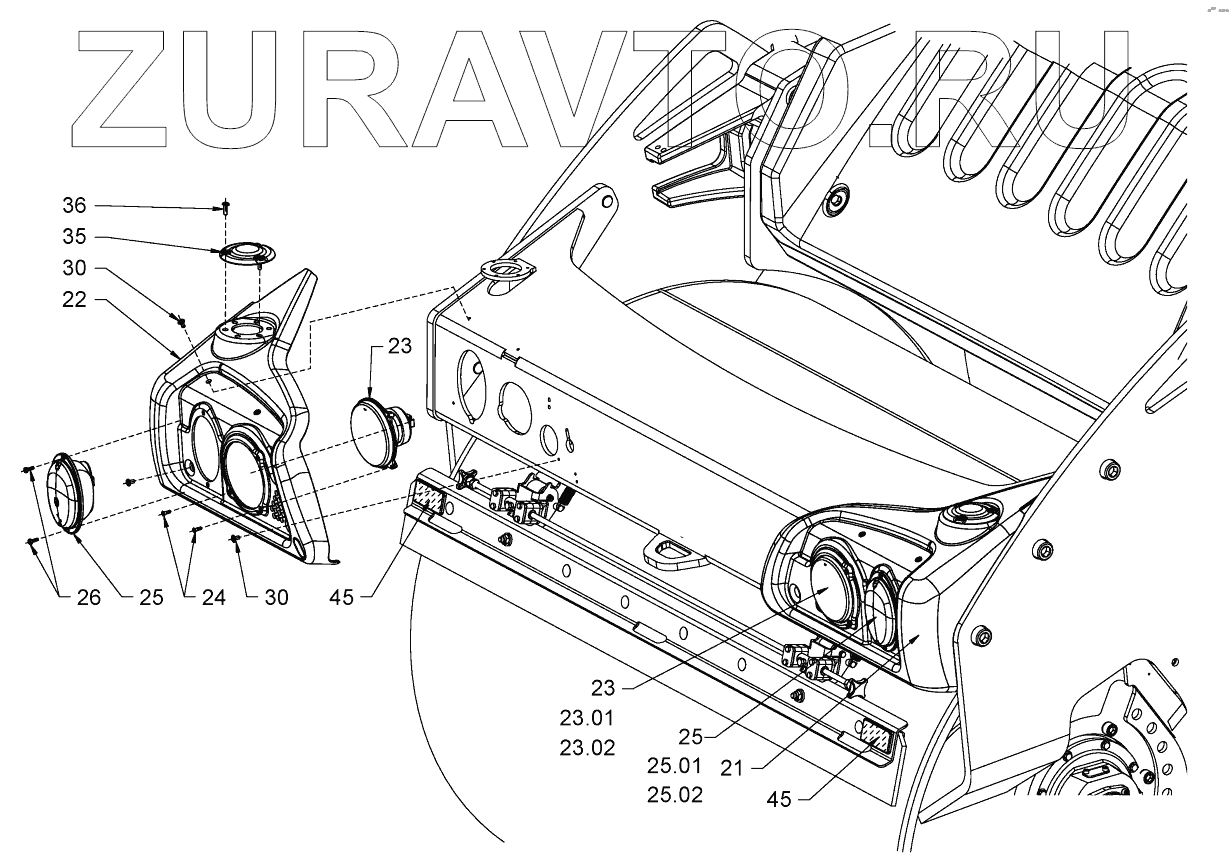 ZURAVTO.RU

36
35
30
22
23
26
25
24
30
45
23
23.01
23.02
25
25.01
25.02
21
45