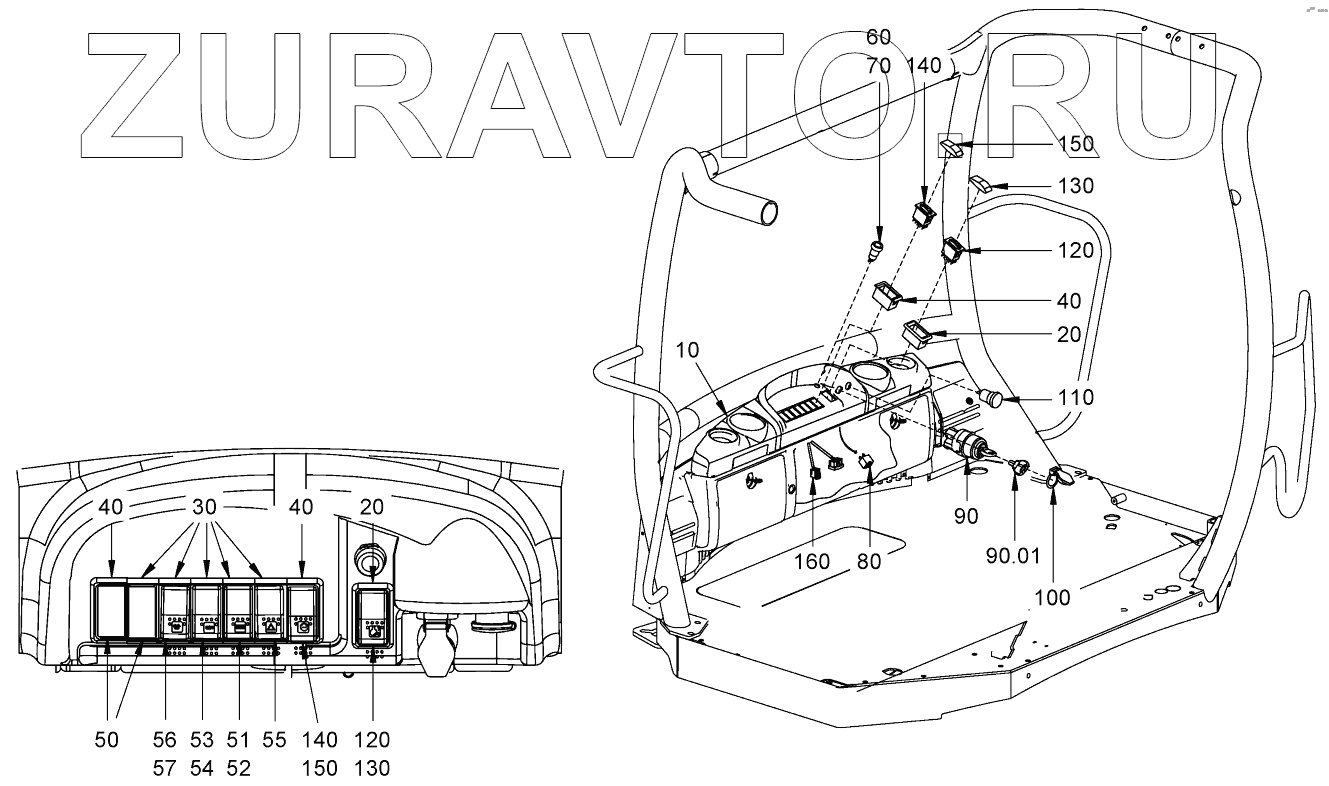 ZURAVTO.RU

60
70
140
150
130
120
40
20
10
110
90
90.01
100
160
80

40
30
40
20
50
56
57
53
54
51
52
55
140
150
120
130