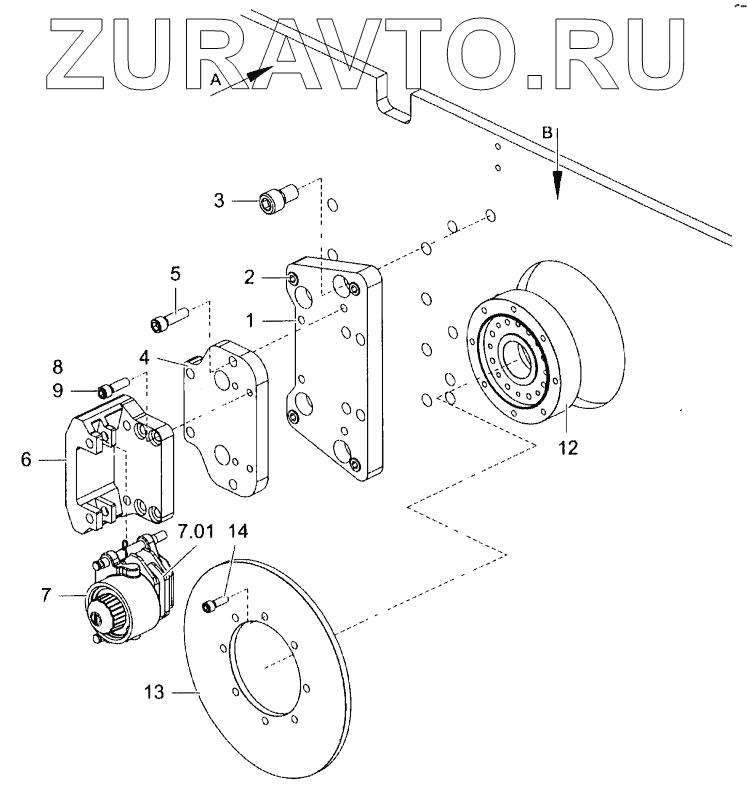 ZURAVTO.RU

A
B
3
5
2
1
4
8
9
6
12
7.01
14
7
13