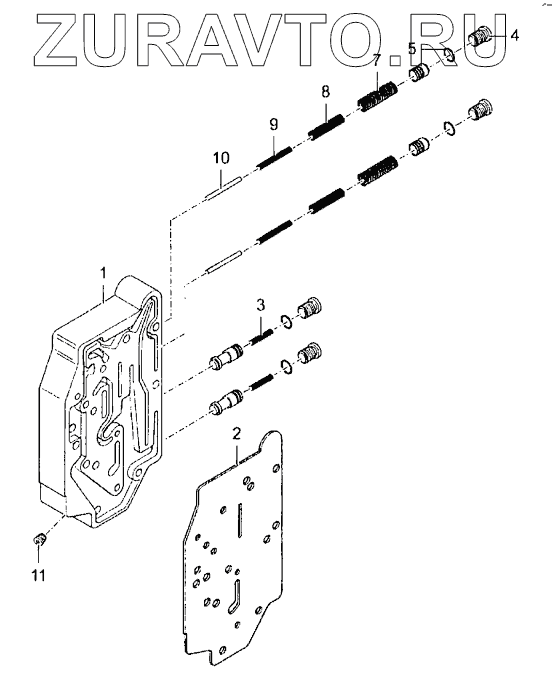 ZURAVTO.RU
4
5
7
8
9
10
1
3
2
11