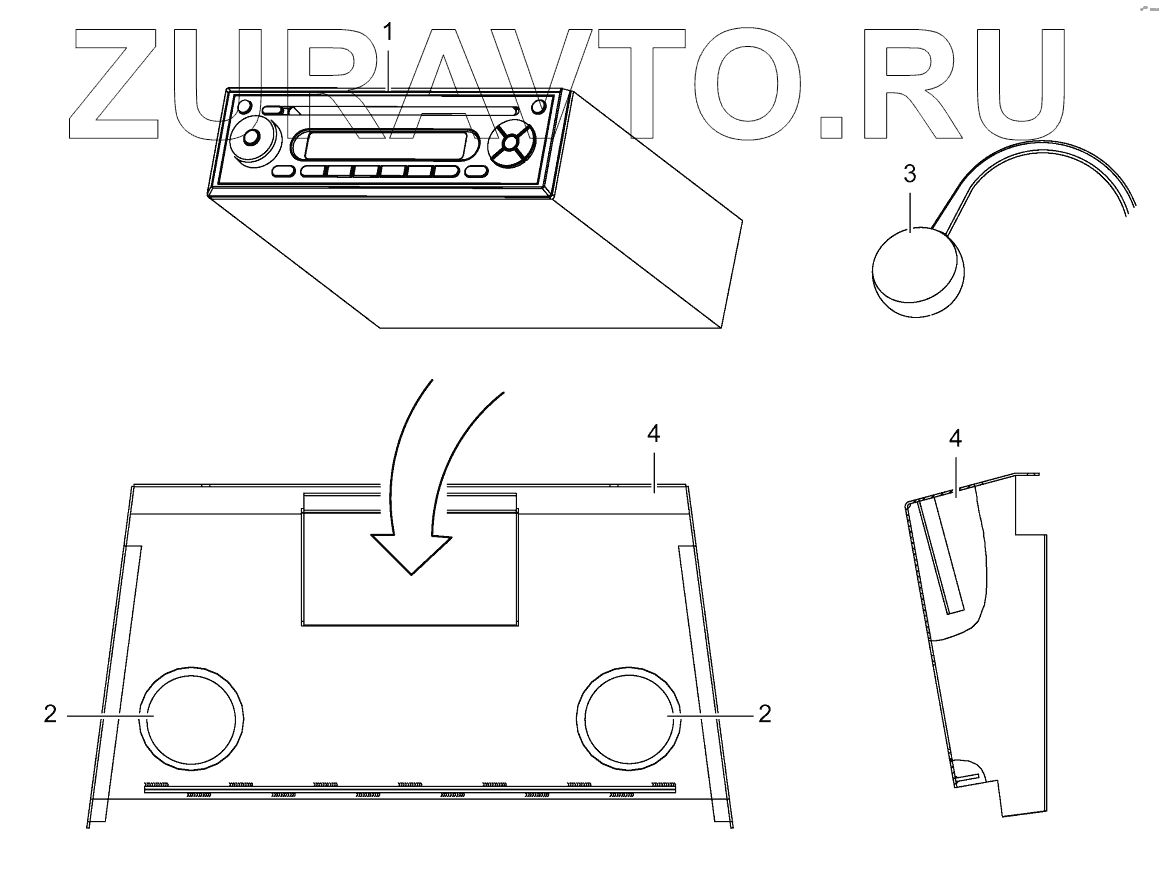 ZURAVTO.RU

1

3

4

4

2

2