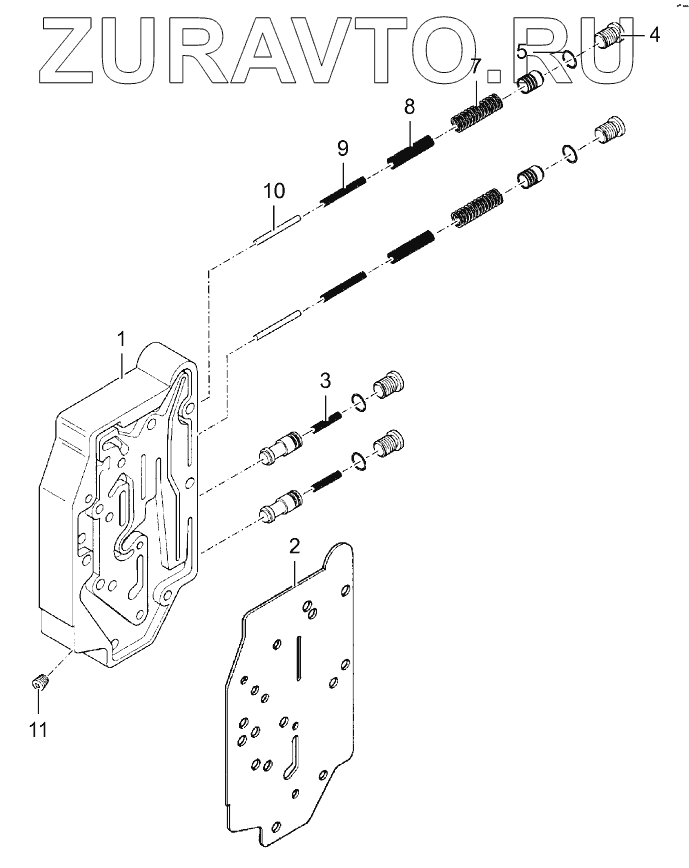 ZURAVTO.RU

4
5
7
8
9
10
1
3
2
11