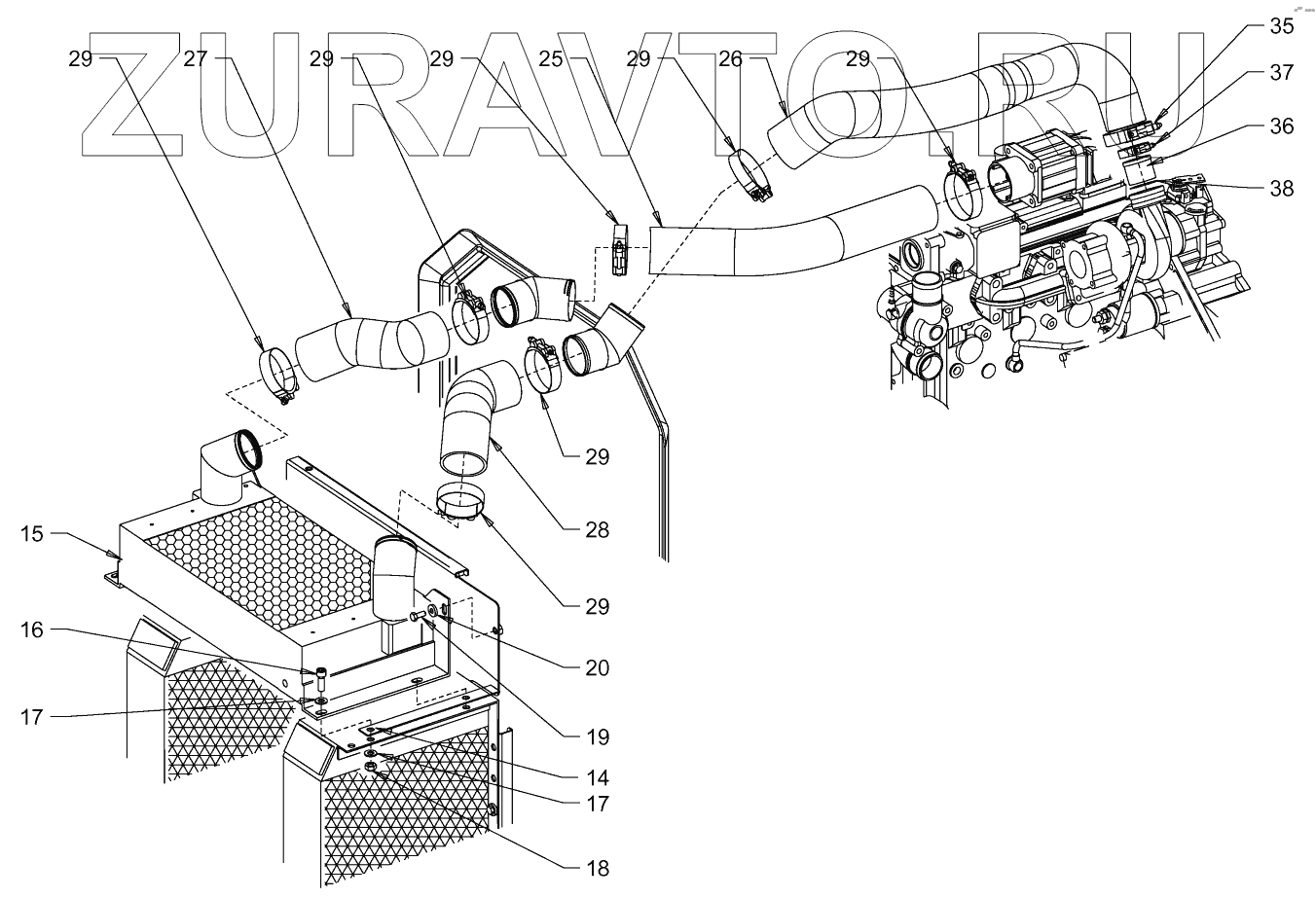 ZURAVTO.RU

29
27
29
29
25
29
26
29
35
37
36
38
29
28
29
15
16
17
20
19
14
17
18