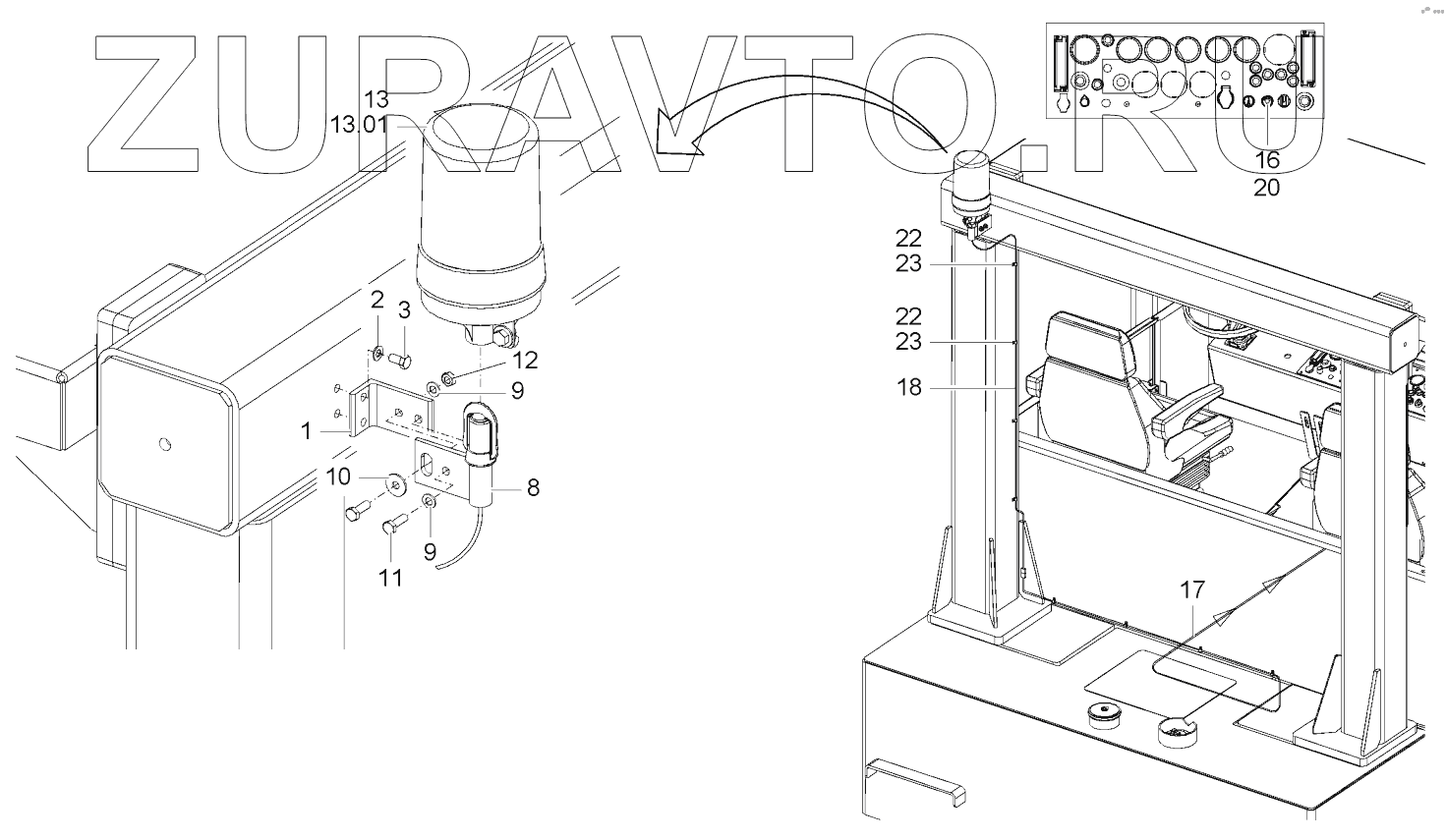 ZURAVTO.RU

13
13.01
2
3
12
9
1
10
8
9
11
16
20
22
23
22
23
18
17