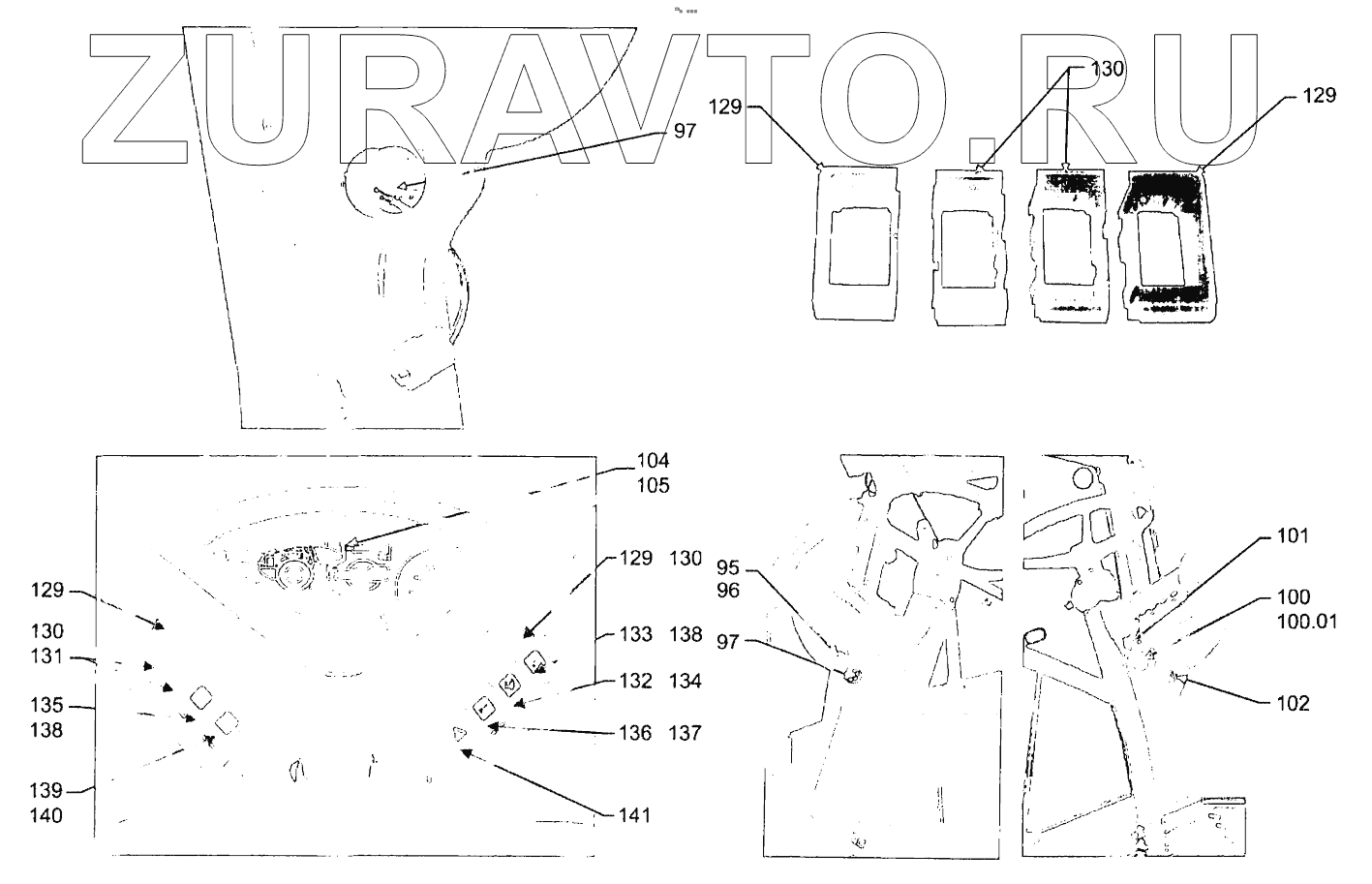 ZURAVTO.RU

97

129
130
129

104
105

129
130
131
135
138
139
140

129 130
133 138
132 134
136 137
141

95
96
97

101
100
100.01
102