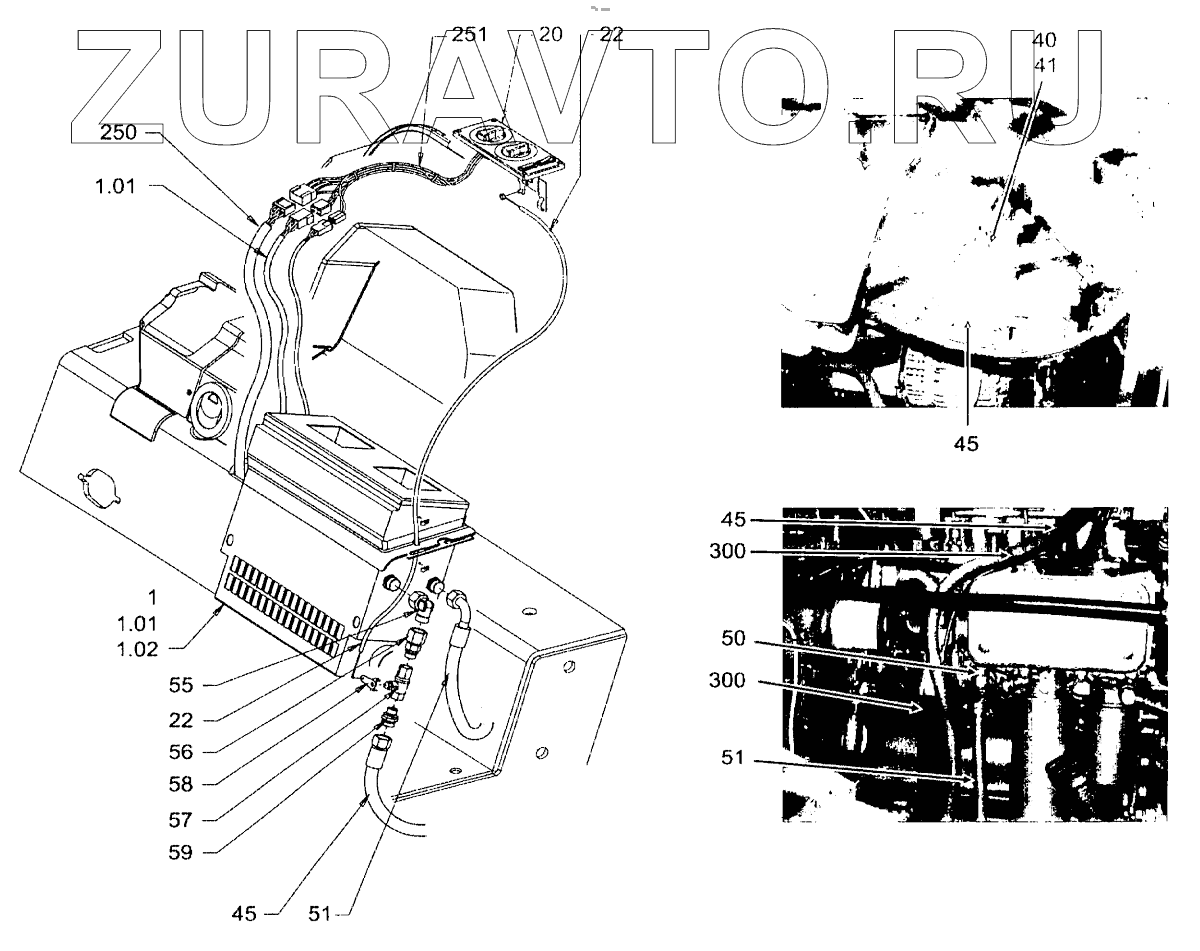 ZURAVTO.RU

251
20
22
40
41
250
1.01
45
1
1.01
1.02
55
22
56
58
57
59
45
51
45
300
50
300
51