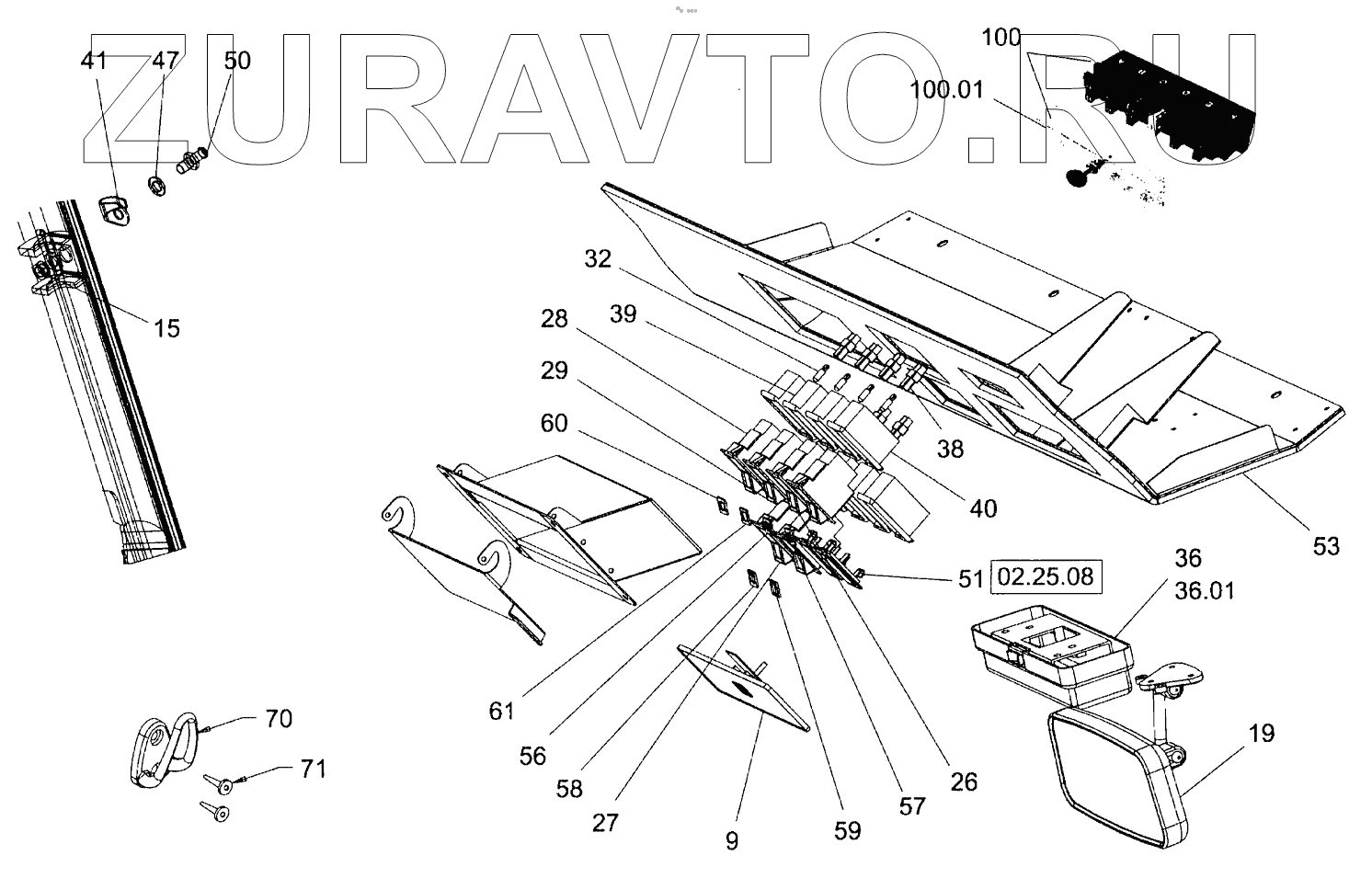 ZURAVTO.RU

41
47
50
100
100.01
15
32
28
39
29
60
38
40
53
51
02.25.08
36
36.01
61
56
58
27
9
59
57
26
19
70
71