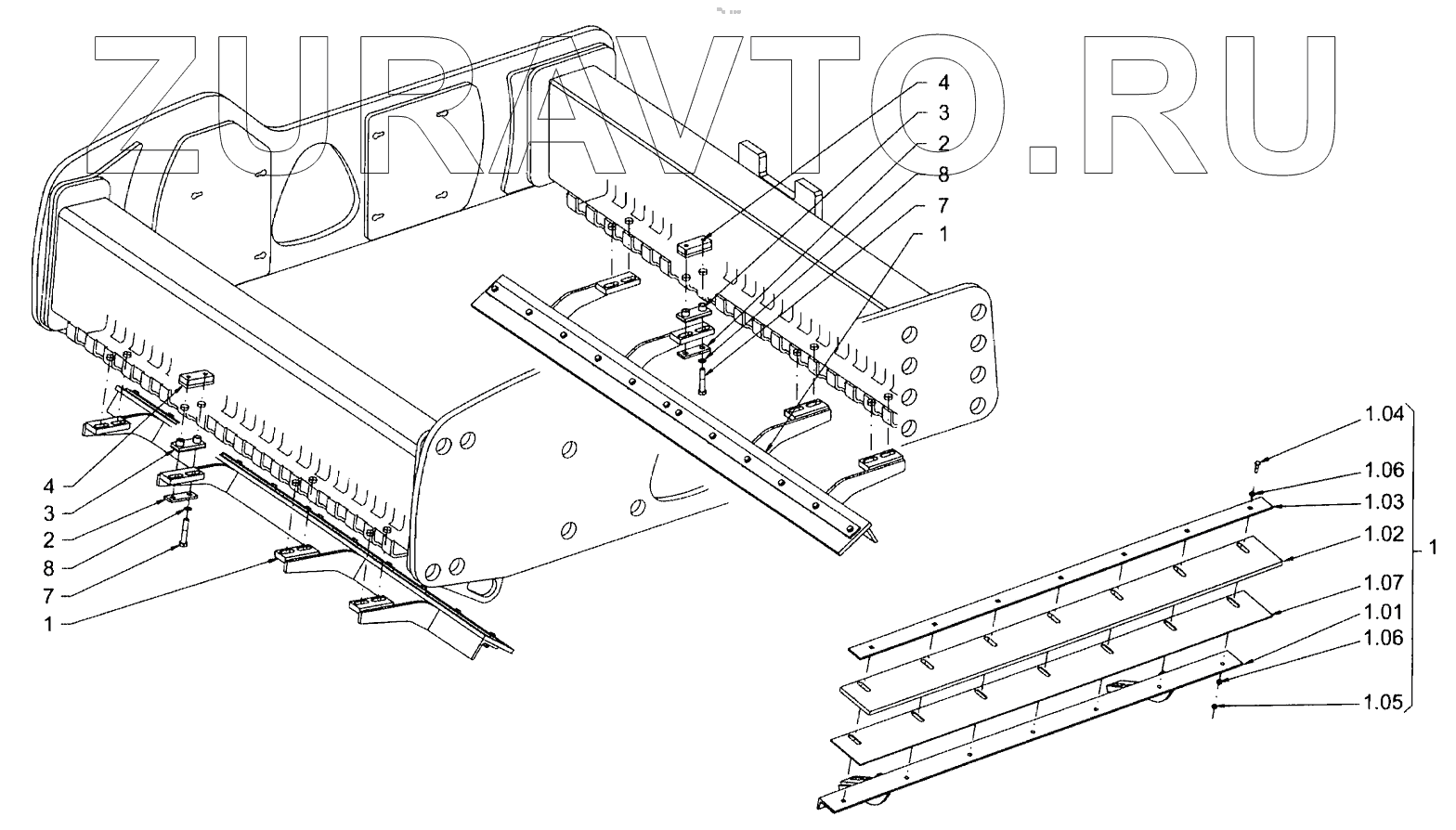 ZURAVTO.RU

4
3
2
8
7
1

4
3
2
8
7
1

1.04
1.06
1.03
1.02
1.07
1.01
1.06
1.05
1