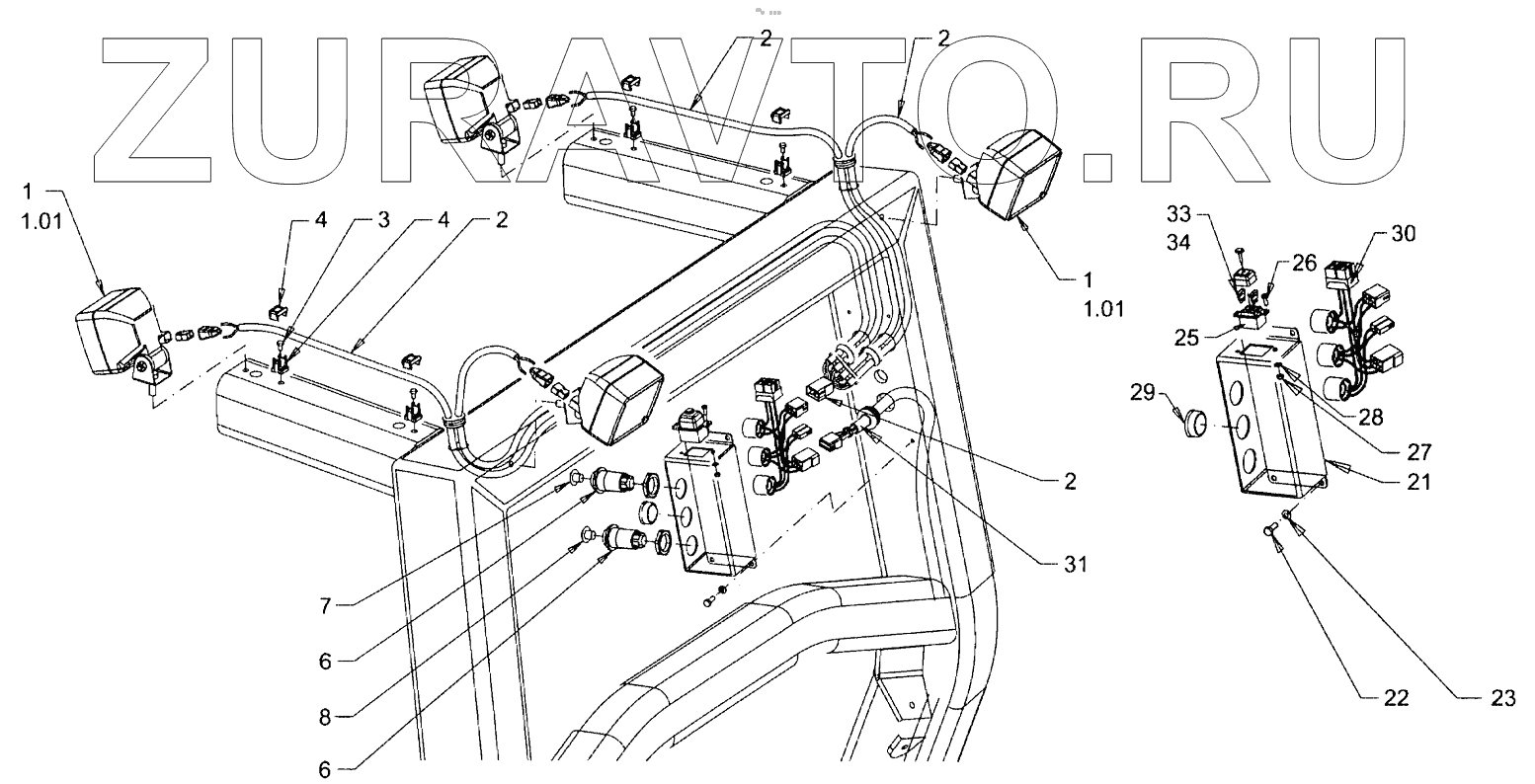 ZURAVTO.RU

2
2
1
1.01
4
3
4
2
1
1.01
33
34
26
30
25
29
28
27
21
2
31
7
6
8
6
22
23