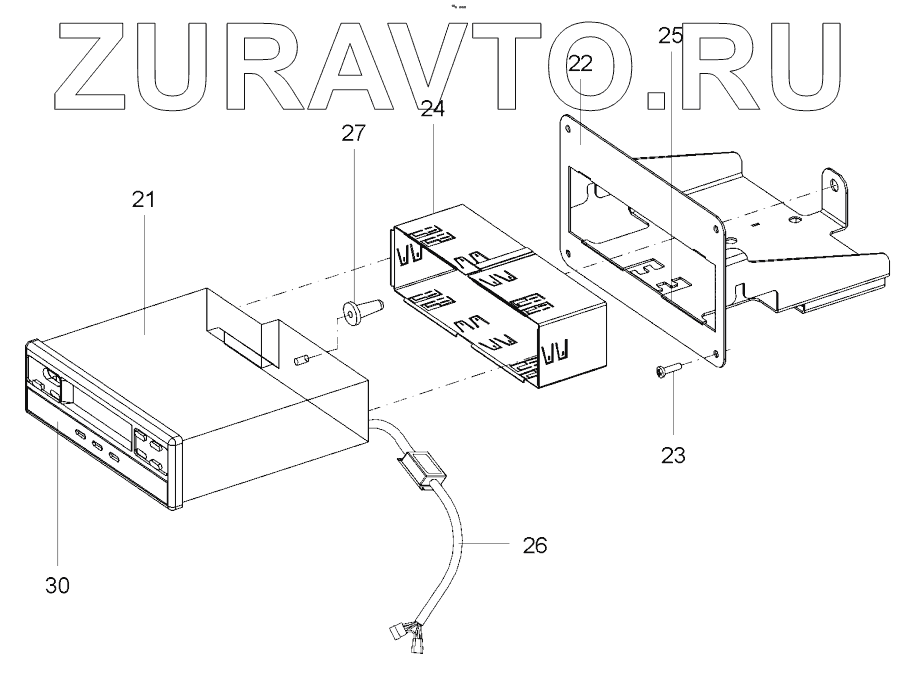 ZURAVTO.RU

25
22
24
27
21
23
26
30