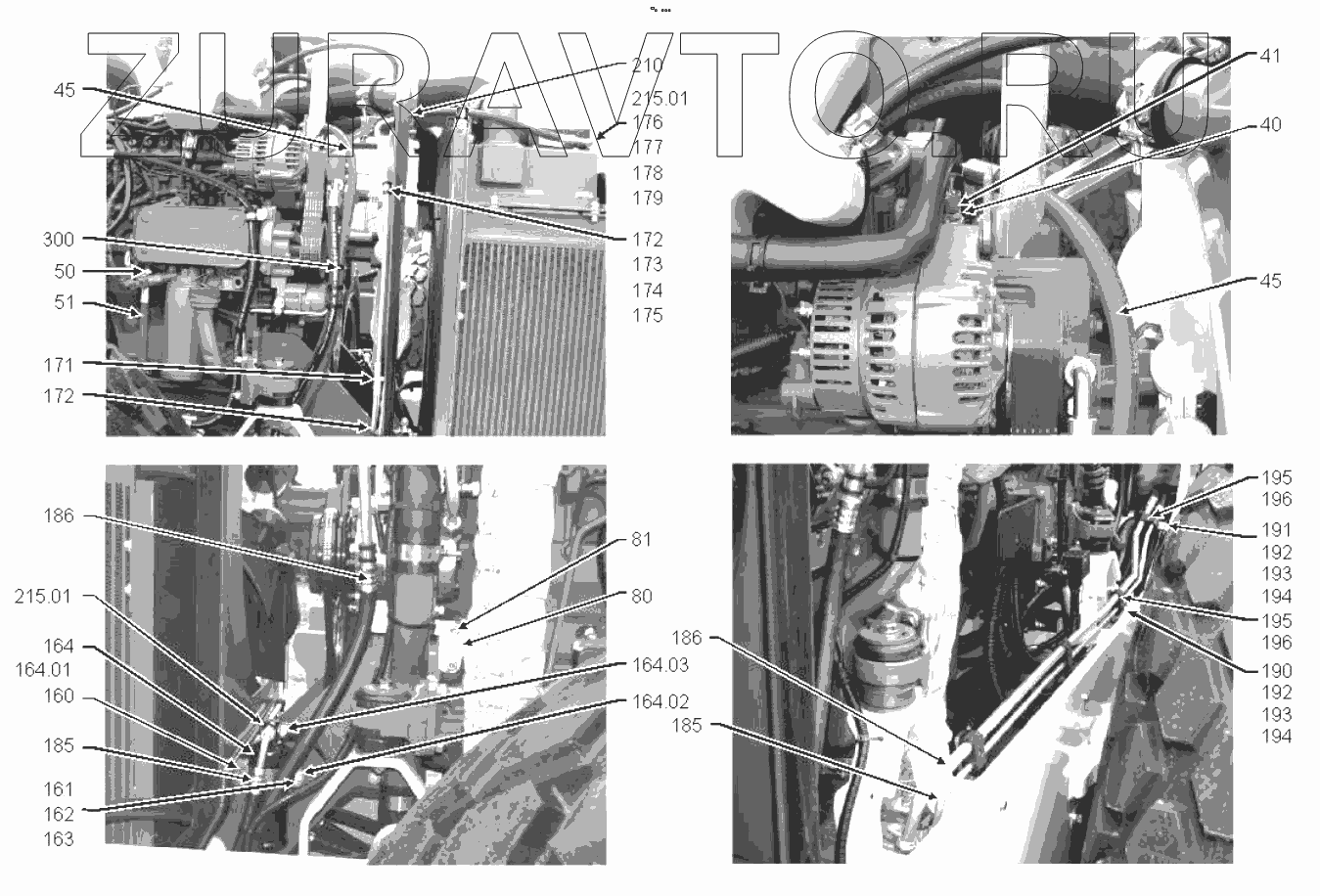 ZURAVTO.RU

45
210
215.01
176
177
178
179
172
173
174
175
300
50
51
171
172

41
40
45

186
215.01
164
164.01
160
185
161
162
163
81
80
164.03
164.02

195
196
191
192
193
194
195
196
190
192
193
194
186
185