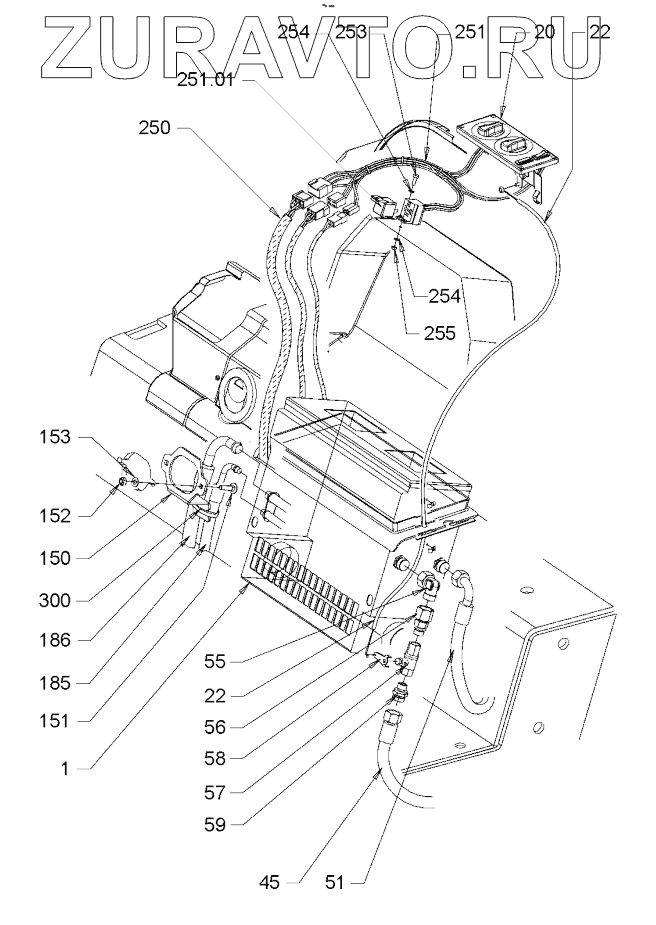 ZURAVTO.RU
254 253 251 20 22
251.01
250
254
255
153
152
150
300
186
185
151
1
55
22
56
58
57
59
45
51