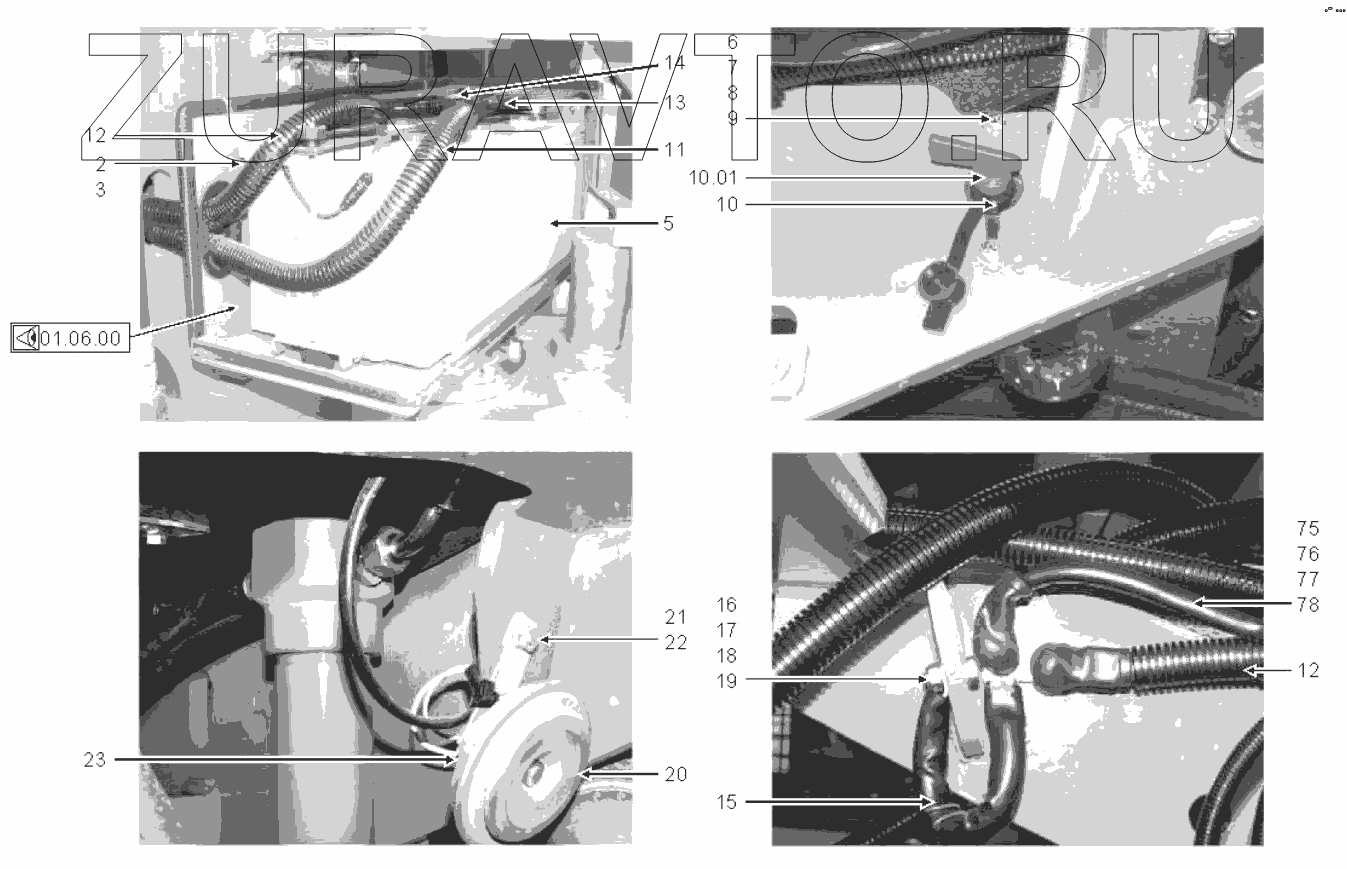 ZURAVTO.RU

14
13
12
2
3
11
5
01.06.00

6
7
8
9
10.01
10

21
22
23
20

75
76
77
78
16
17
18
19
12
15