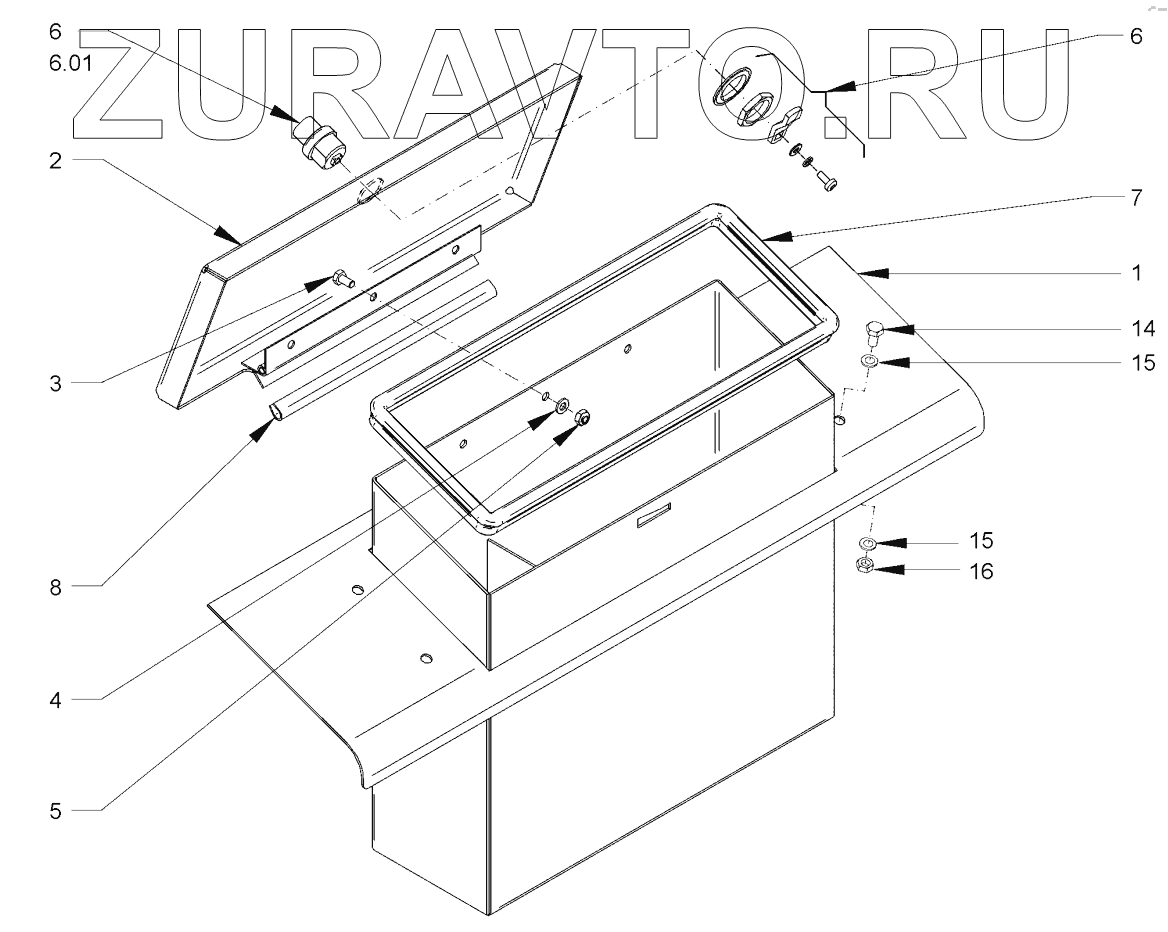 ZURAVTO.RU

6
6.01
6
2
7
1
14
15
3
8
15
16
4
5