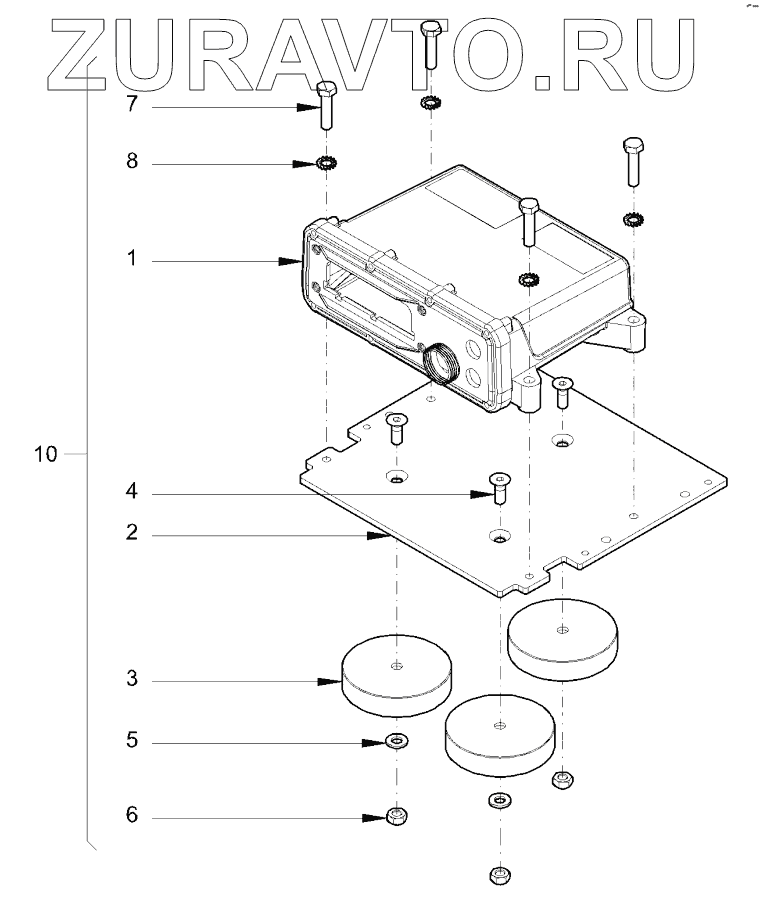 ZURAVTO.RU

7
8
1
10
4
2
3
5
6