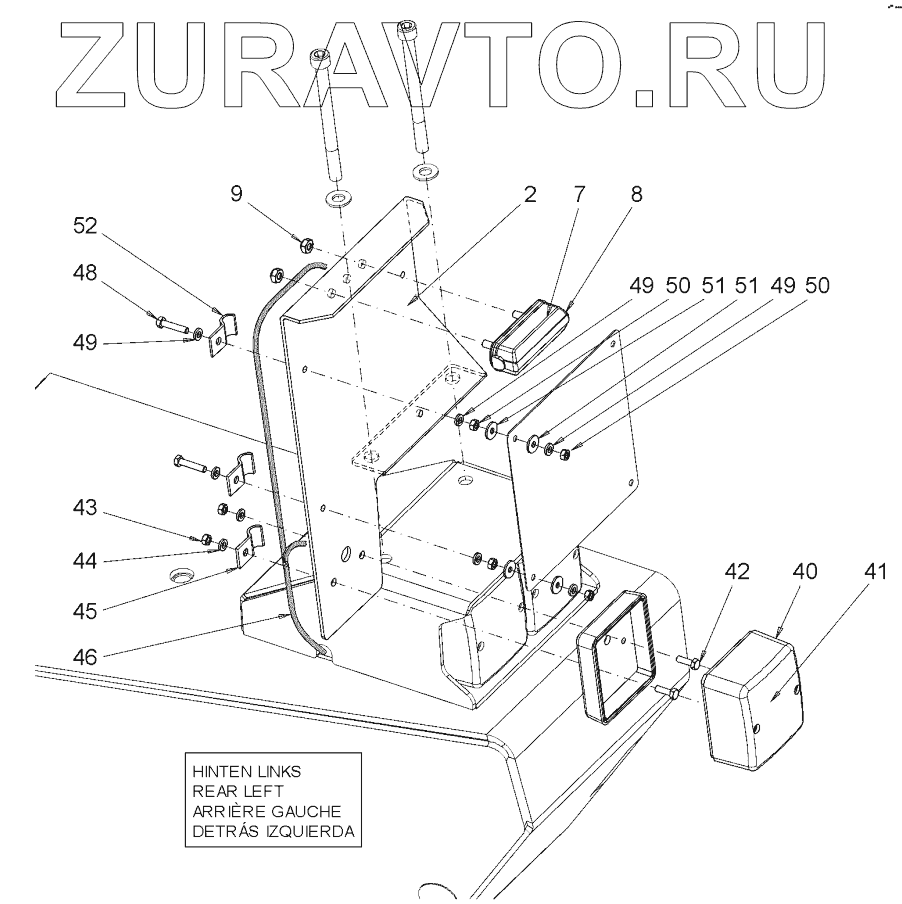 ZURAVTO.RU

9
2
7
8
52
48
49
49 50 51 51 49 50
43
44
45
46
42
40
41

HINTEN LINKS
REAR LEFT
ARRIÈRE GAUCHE
DETRÁS IZQUIERDA