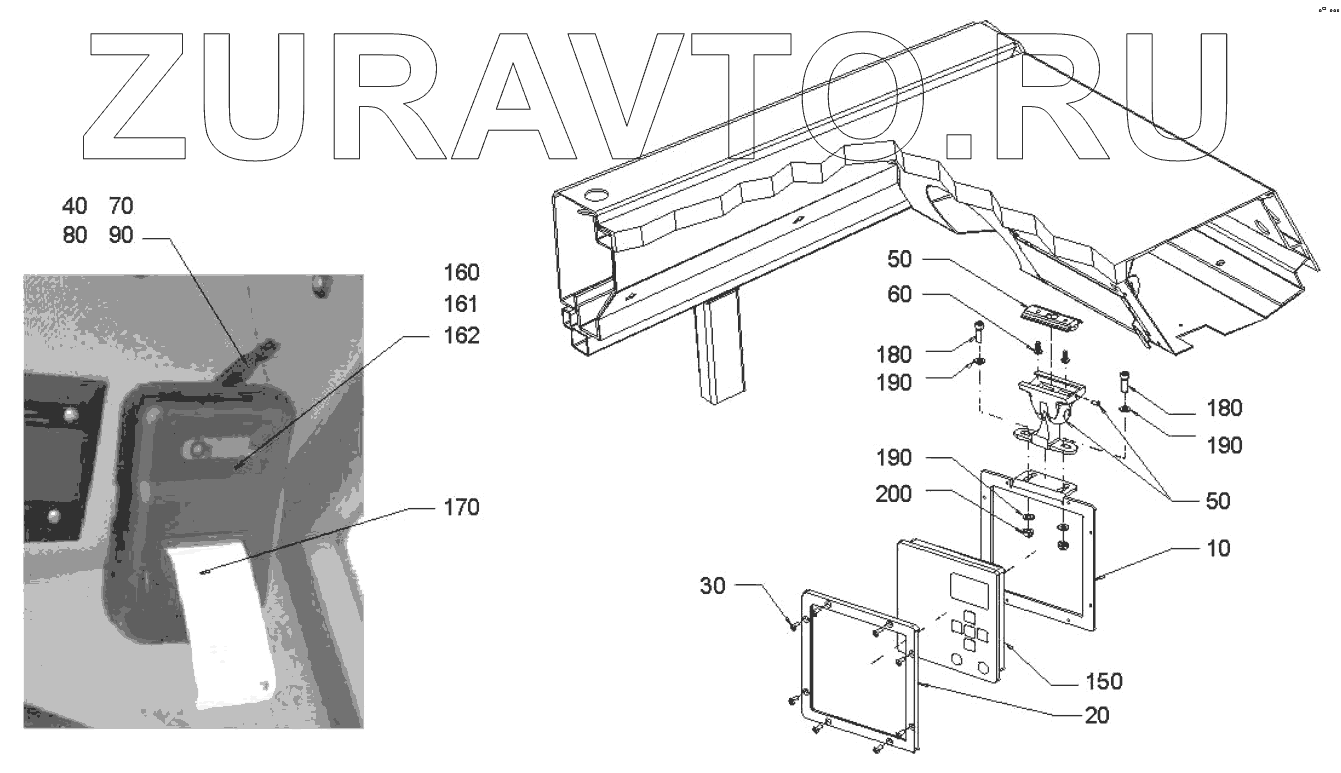 ZURAVTO.RU

40 70
80 90

160
161
162

170

50
60
180
190
180
190
190
200
50
10
30
150
20