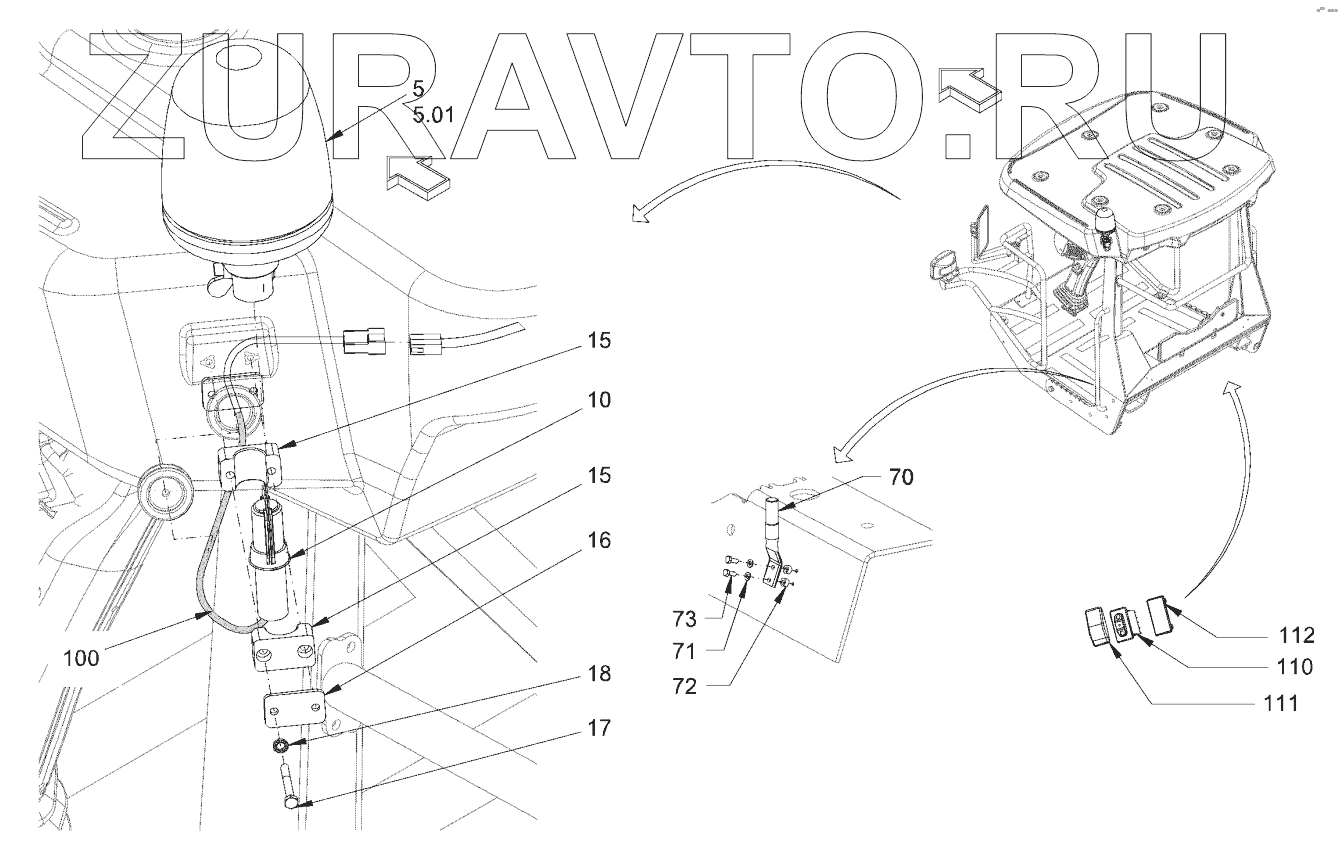 ZURAVTO.RU

5
5.01
15
10
15
16
100
18
17
70
73
71
72
112
110
111