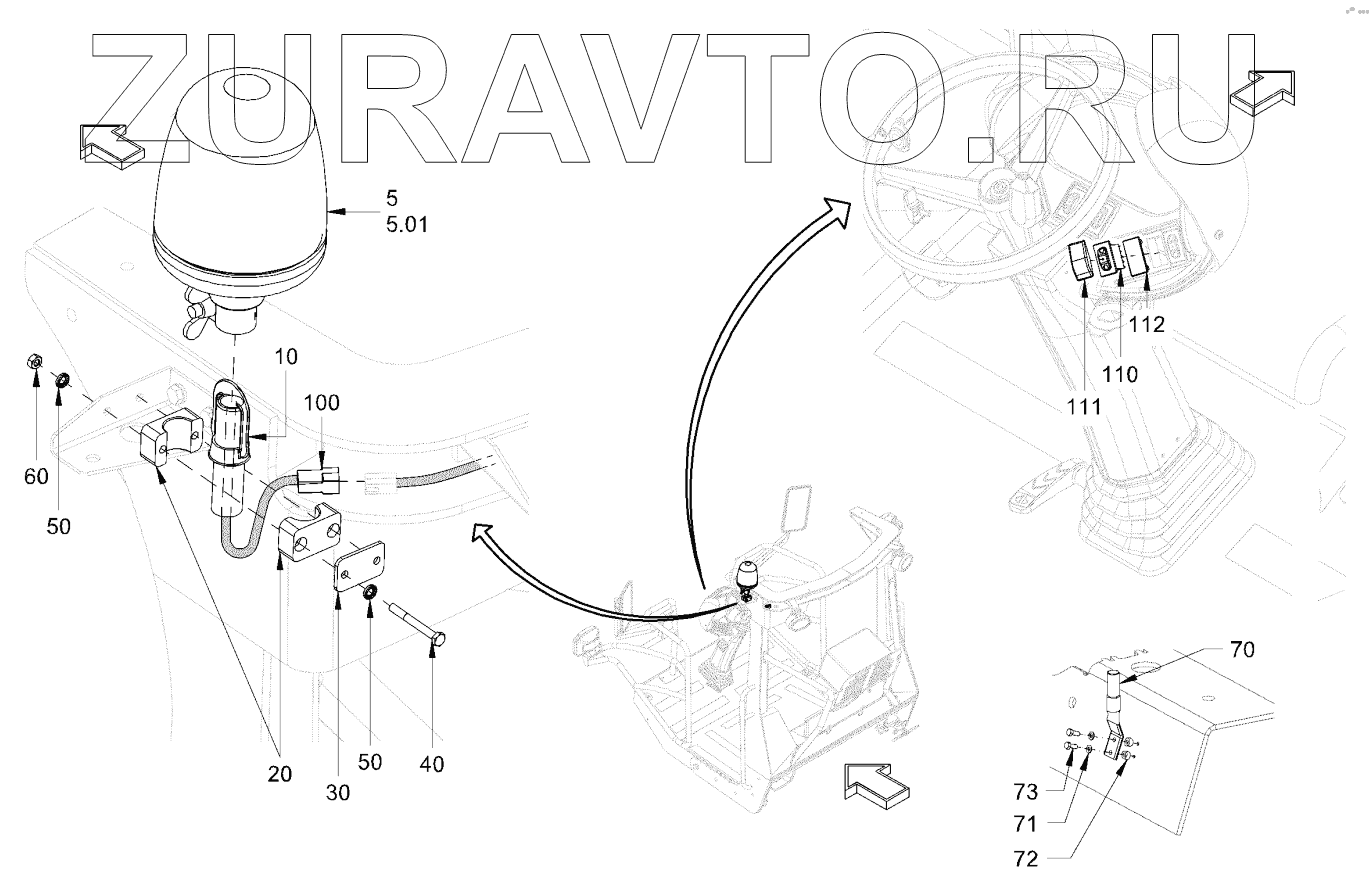 ZURAVTO.RU

5
5.01

10
100
60
50
20
30
50
40

112
110
111

70
73
71
72