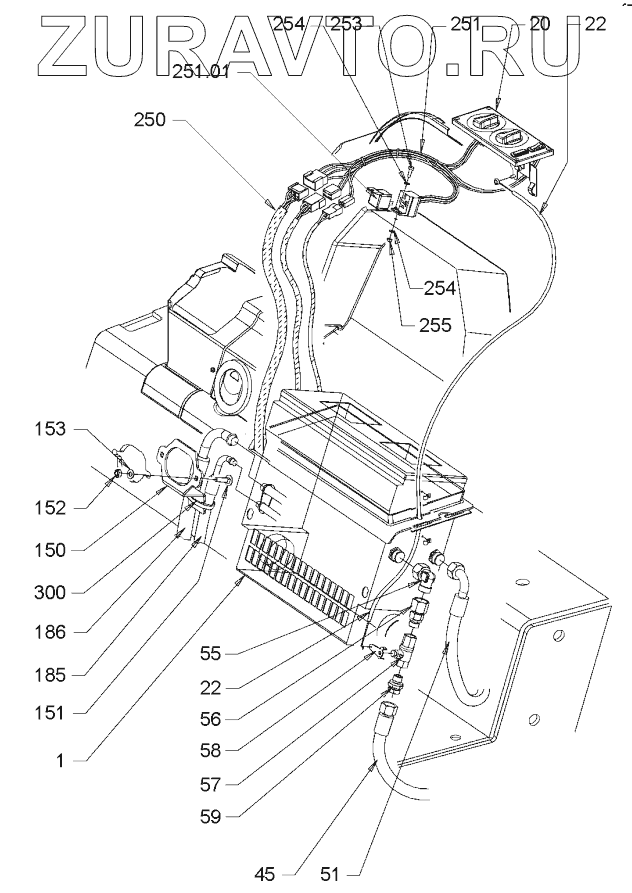 ZURAVTO.RU

254 253 251 20 22

251.01

250

254

255

153

152

150

300

186

185

151

1

55

22

56

58

57

59

45 51