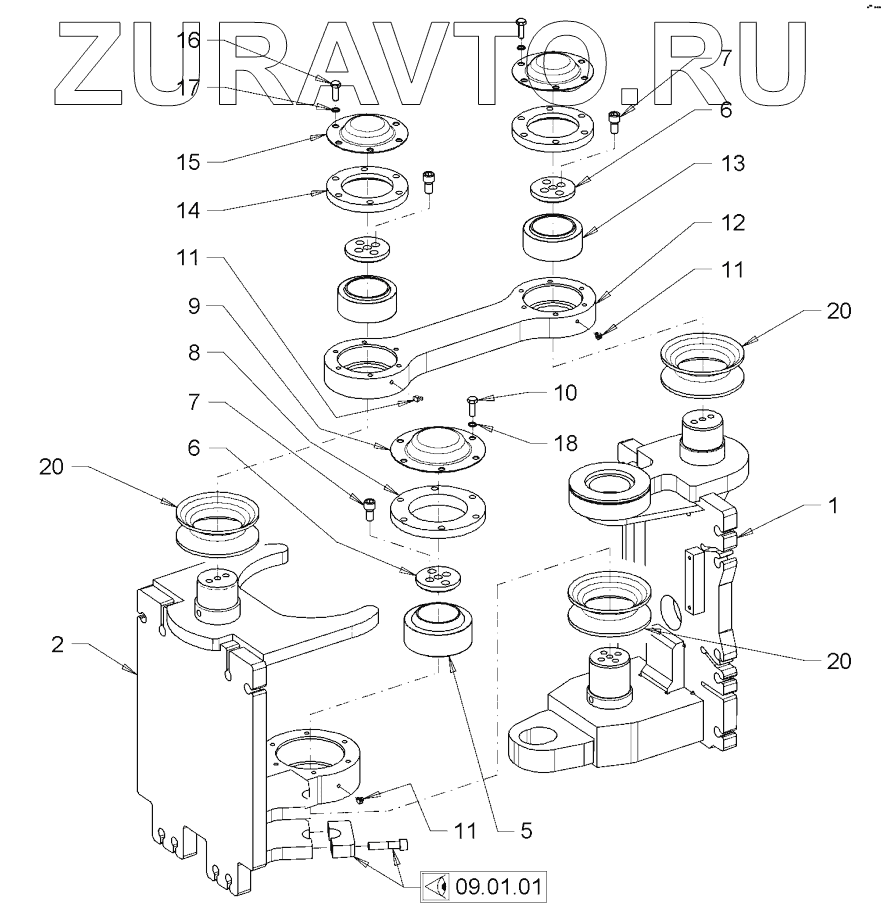 ZURAVTO.RU

16
17
15
14
11
9
8
7
6
20
2
7
6
13
12
11
20
10
18
1
20
11
5
09.01.01