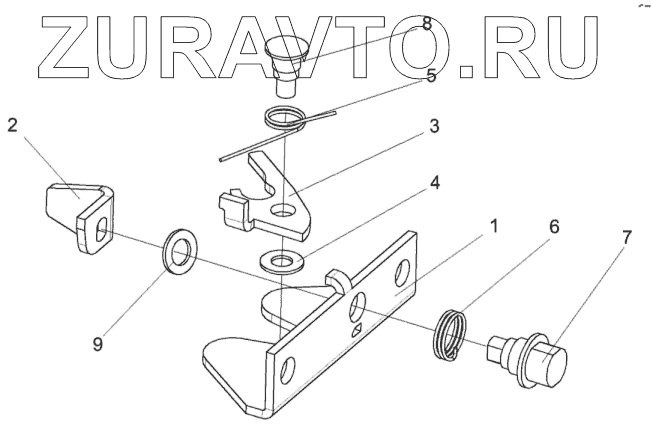 ZURAVTO.RU
8
5
2
3
4
1
6
7
9