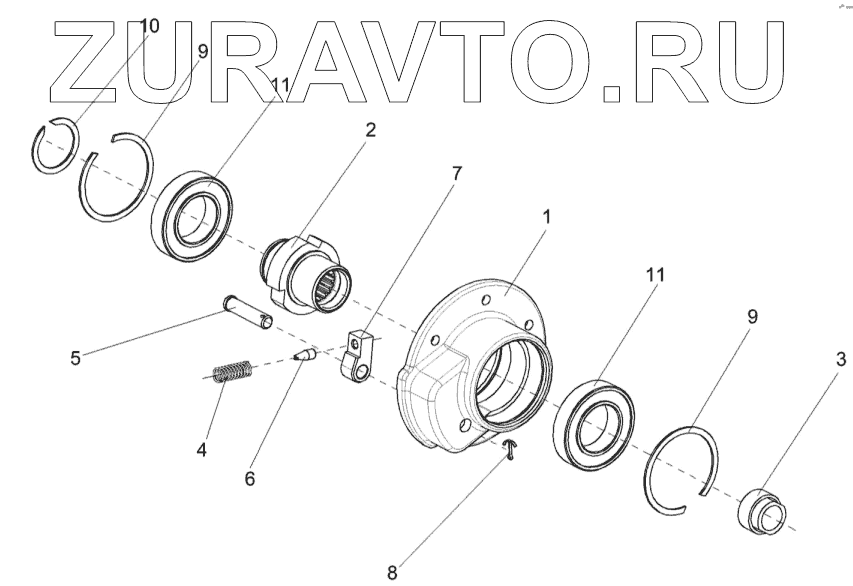 ZURAVTO.RU

10
9
11
2
7
1
11
9
3
5
4
6
8