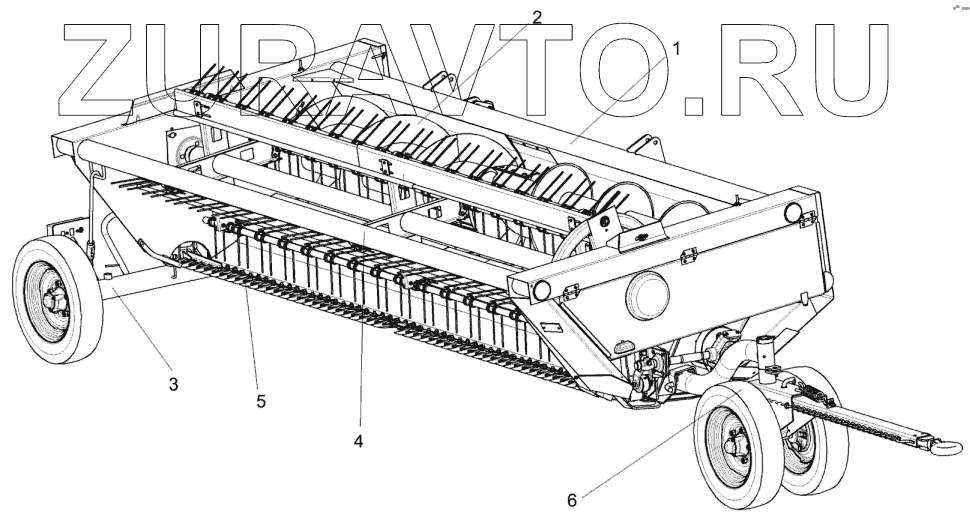 ZURAVTO.RU

2
1
3
5
4
6