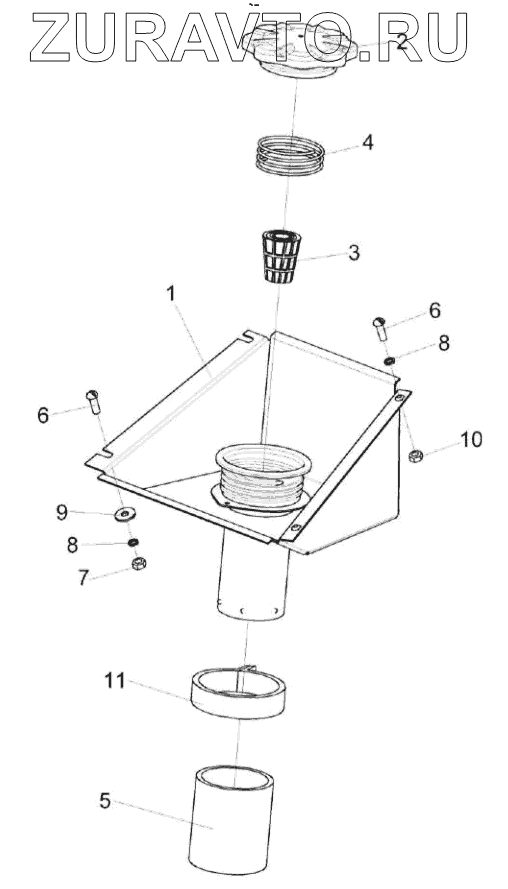 ZURAVTO.RU

2
4
3
1
6
8
6
10
9
8
7
11
5