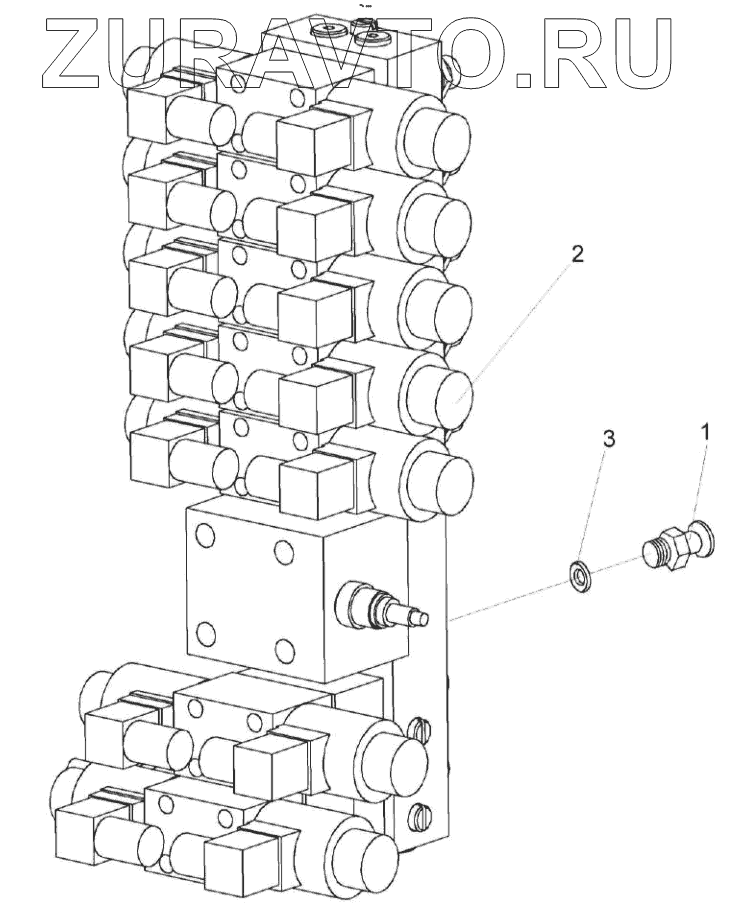 ZURAVTO.RU

2

3

1