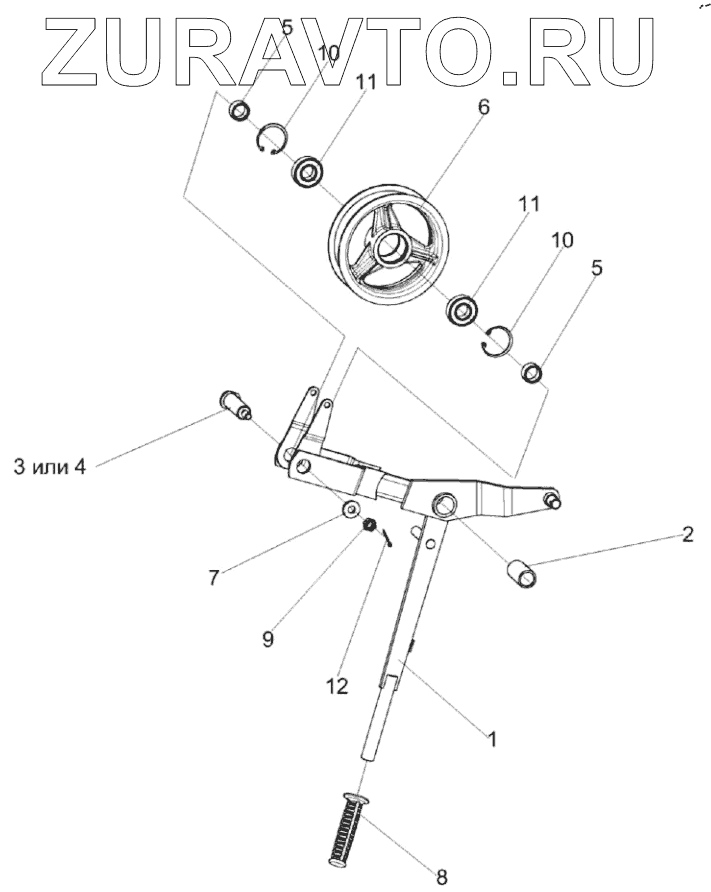 ZURAVTO.RU

5
10
11
6
11
10
5
3 или 4
2
7
9
12
1
8