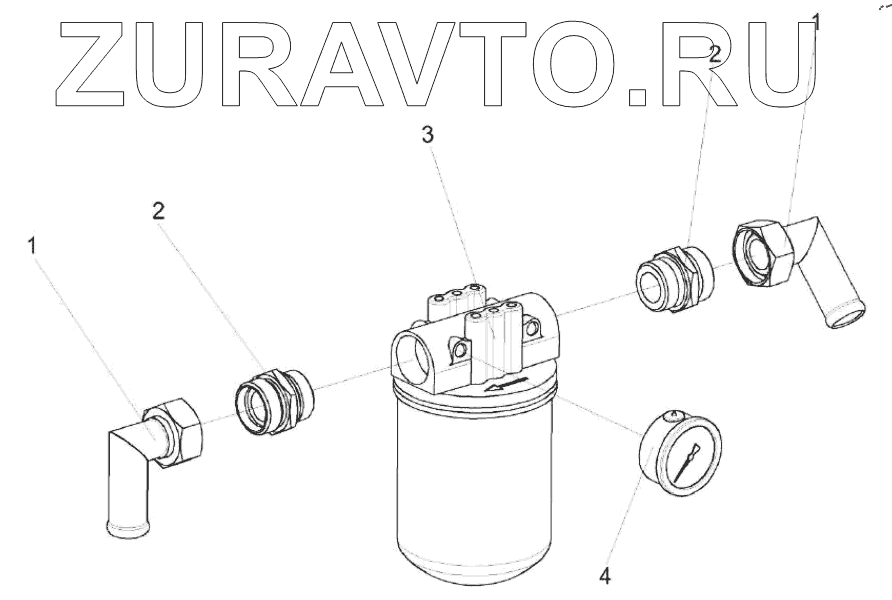 ZURAVTO.RU

1
2
3
2
1
4