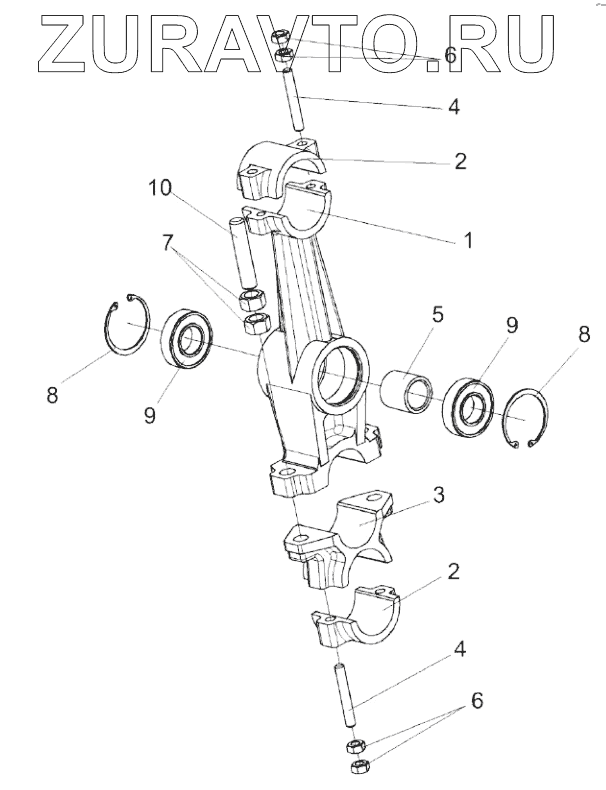 ZURAVTO.RU
6
4
2
10
1
7
5
9
8
8
9
3
2
4
6