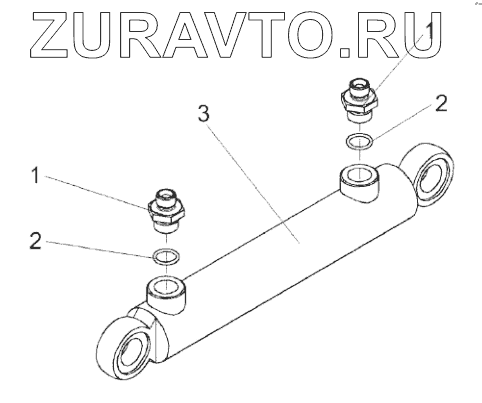 ZURAVTO.RU
1
2
3
1
2