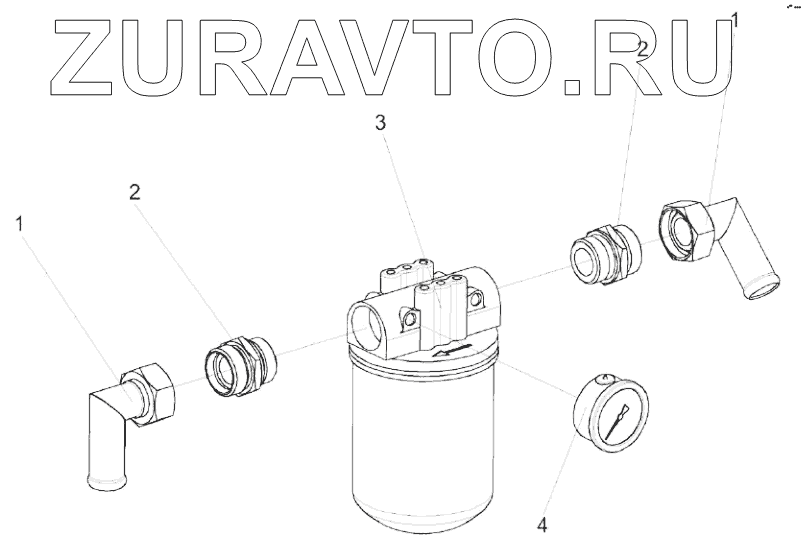 ZURAVTO.RU

1
2
3
2
1
4